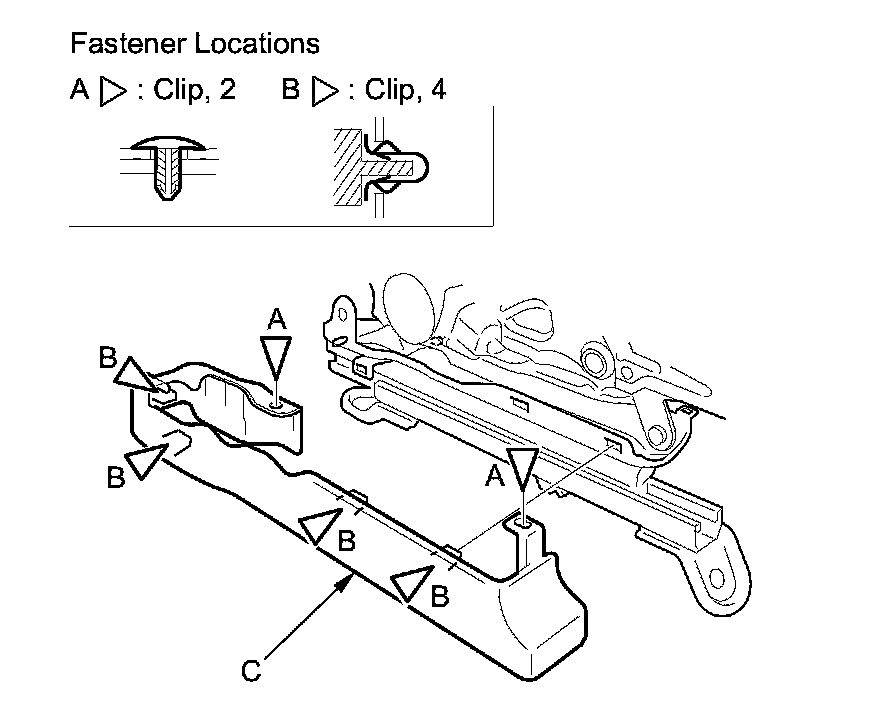 Fastener Locations

A ▷ : Clip, 2    B ▷ : Clip, 4

A
B
B
A
B
B
C