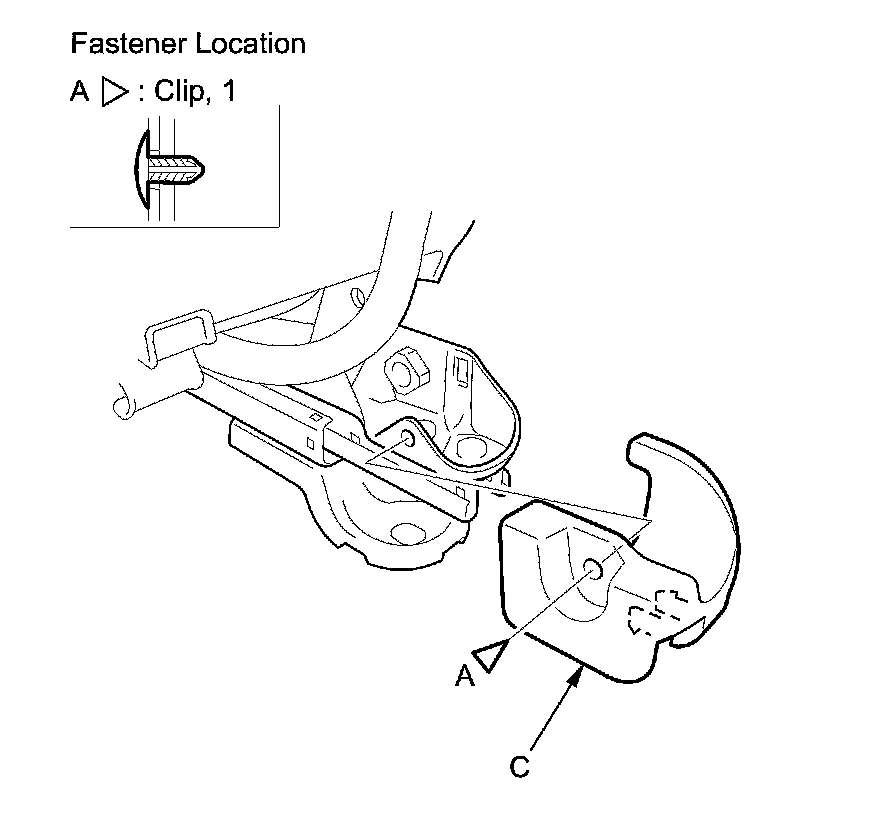 Fastener Location

A ▷ : Clip, 1

A

C