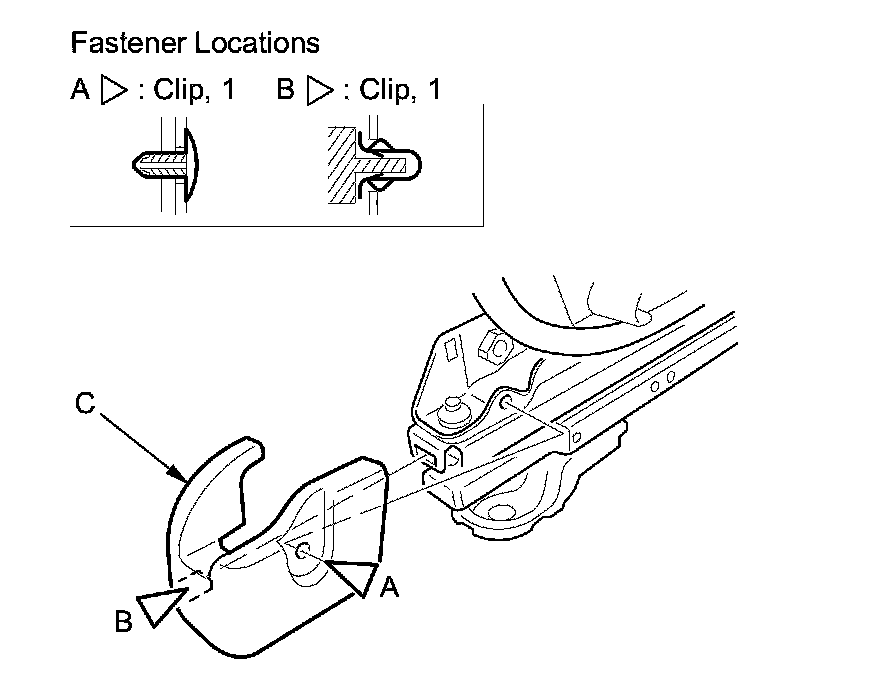 Fastener Locations

A ▷ : Clip, 1 B ▷ : Clip, 1

C

A

B