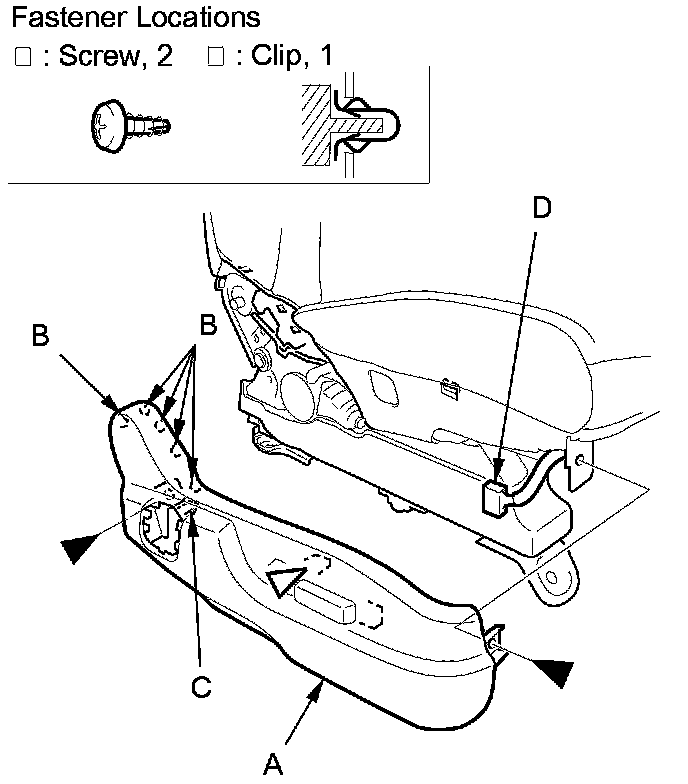 Fastener Locations
□ : Screw, 2 □ : Clip, 1

D
B
B
C
A