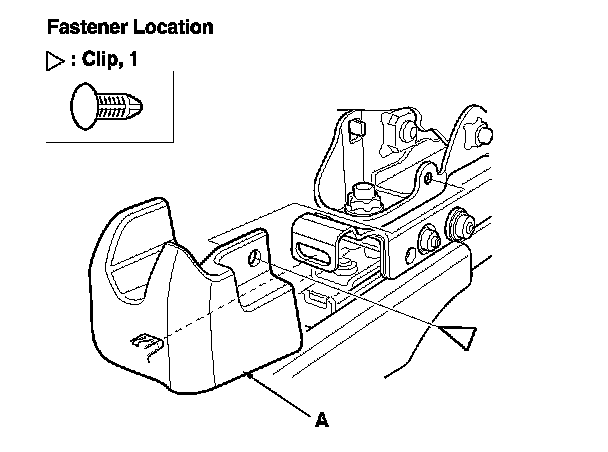 Fastener Location

▷ : Clip, 1

A