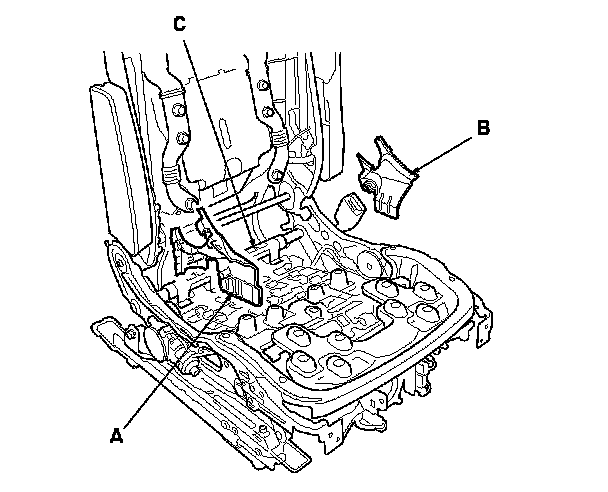 C
B
A