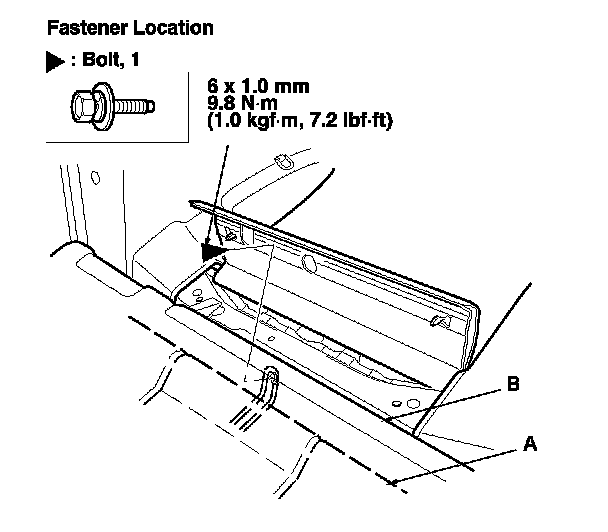 Fastener Location

▶ : Bolt, 1

6 x 1.0 mm
9.8 N·m
(1.0 kgf·m, 7.2 lbf·ft)

B

A