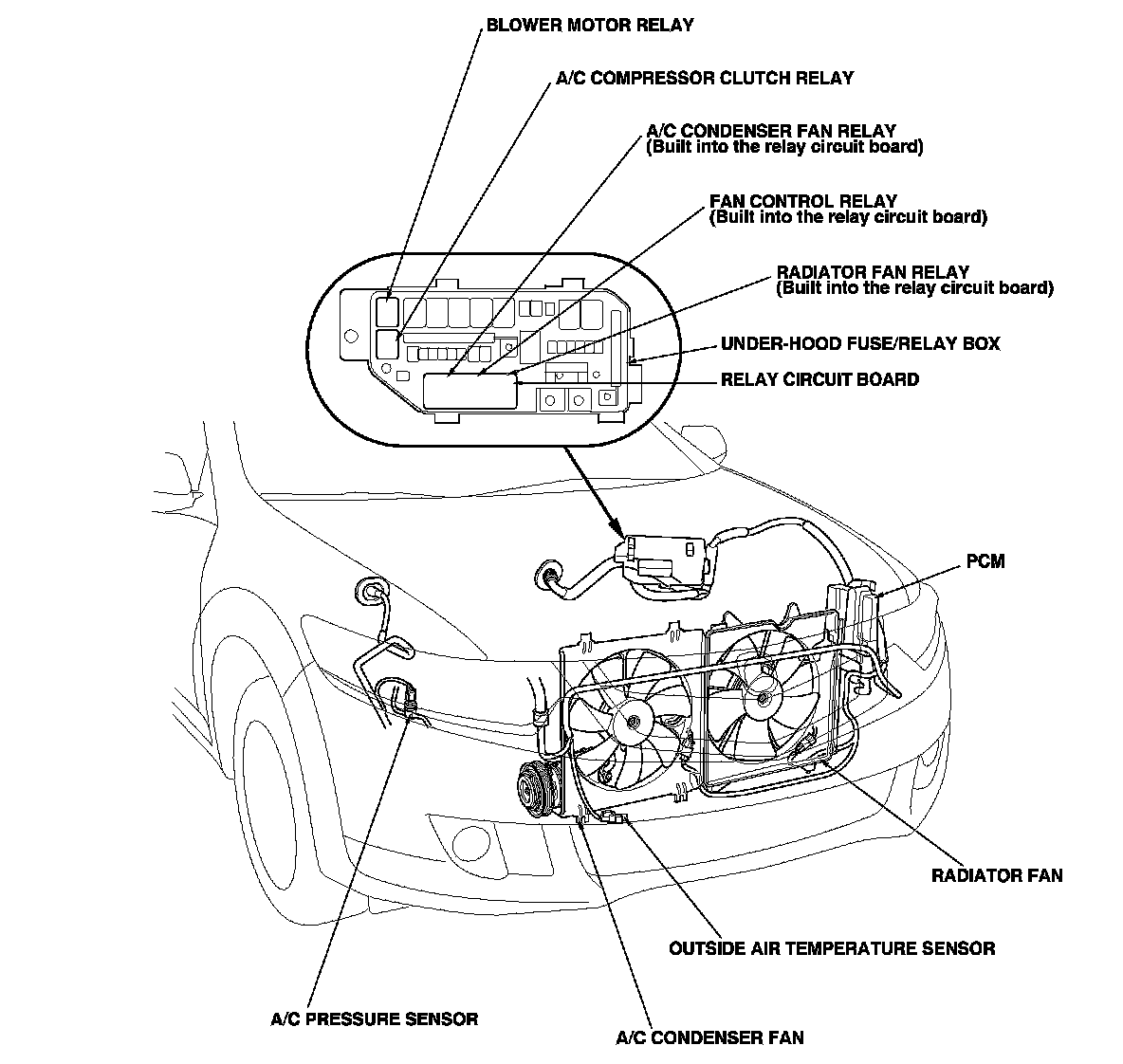 BLOWER MOTOR RELAY

A/C COMPRESSOR CLUTCH RELAY

A/C CONDENSER FAN RELAY
(Built into the relay circuit board)

FAN CONTROL RELAY
(Built into the relay circuit board)

RADIATOR FAN RELAY
(Built into the relay circuit board)

UNDER-HOOD FUSE/RELAY BOX

RELAY CIRCUIT BOARD

PCM

RADIATOR FAN

OUTSIDE AIR TEMPERATURE SENSOR

A/C PRESSURE SENSOR

A/C CONDENSER FAN