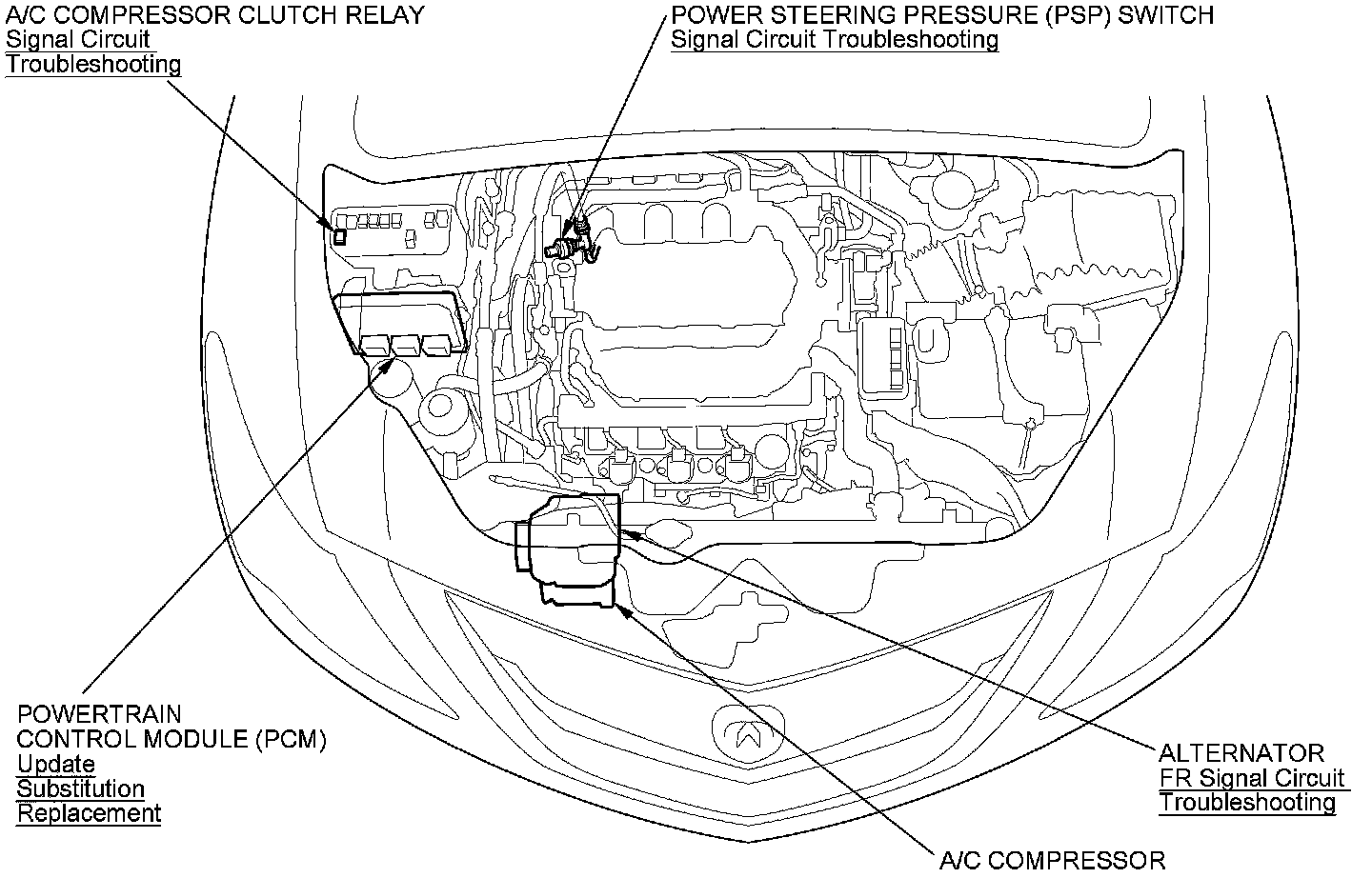 A/C COMPRESSOR CLUTCH RELAY
Signal Circuit
Troubleshooting

POWER STEERING PRESSURE (PSP) SWITCH
Signal Circuit Troubleshooting

POWERTRAIN
CONTROL MODULE (PCM)
Update
Substitution
Replacement

ALTERNATOR
FR Signal Circuit
Troubleshooting

A/C COMPRESSOR