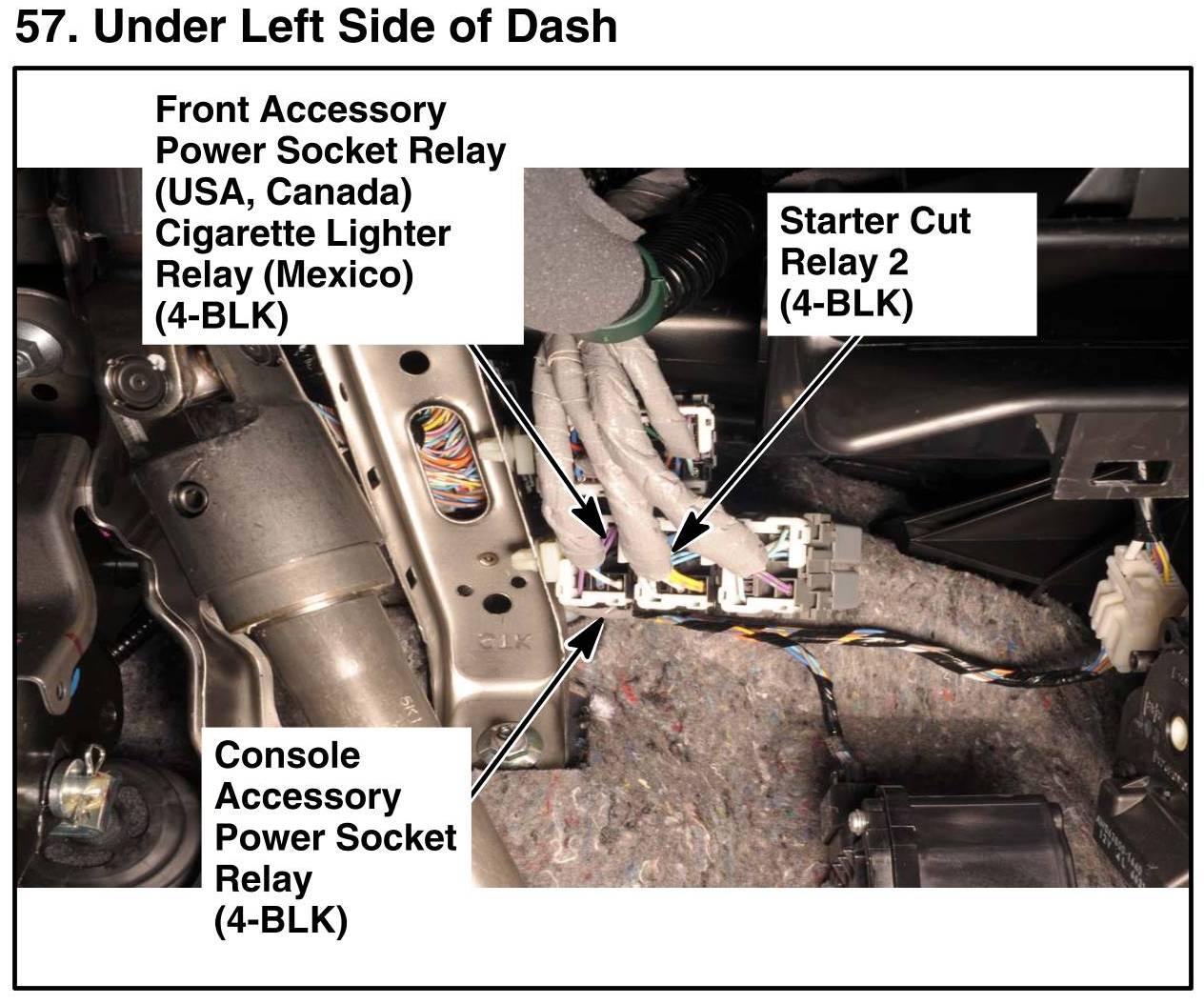 57. Under Left Side of Dash

Front Accessory Power Socket Relay (USA, Canada) Cigarette Lighter Relay (Mexico) (4-BLK)

Starter Cut Relay 2 (4-BLK)

Console Accessory Power Socket Relay (4-BLK)