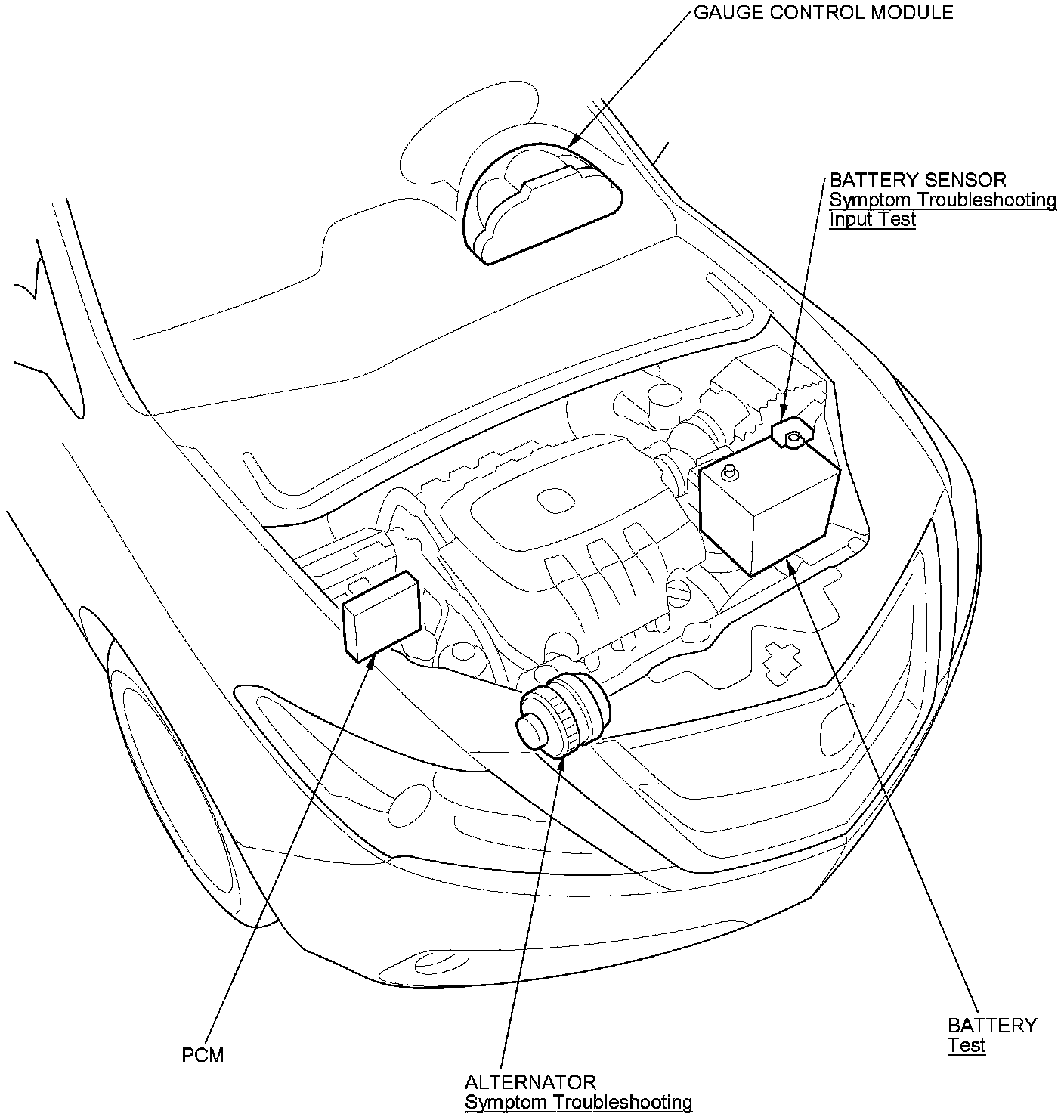 GAUGE CONTROL MODULE

BATTERY SENSOR
Symptom Troubleshooting
Input Test

PCM

ALTERNATOR
Symptom Troubleshooting

BATTERY
Test