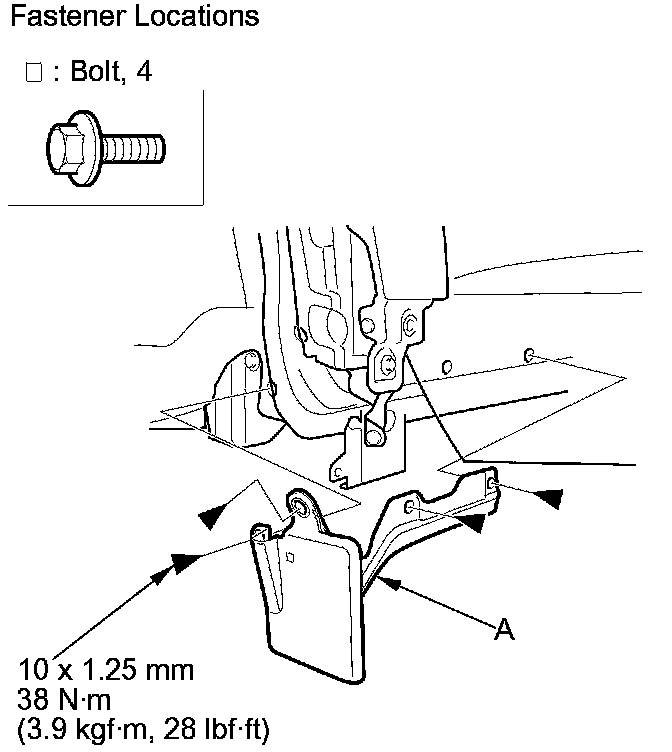 Fastener Locations

□ : Bolt, 4

A

10 x 1.25 mm
38 N·m
(3.9 kgf·m, 28 lbf·ft)