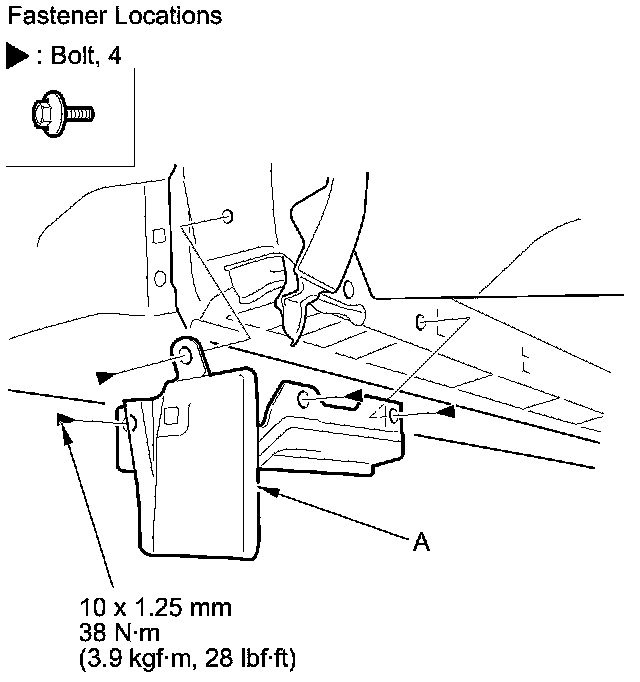 Fastener Locations

▶ : Bolt, 4

A

10 x 1.25 mm
38 N·m
(3.9 kgf·m, 28 lbf·ft)