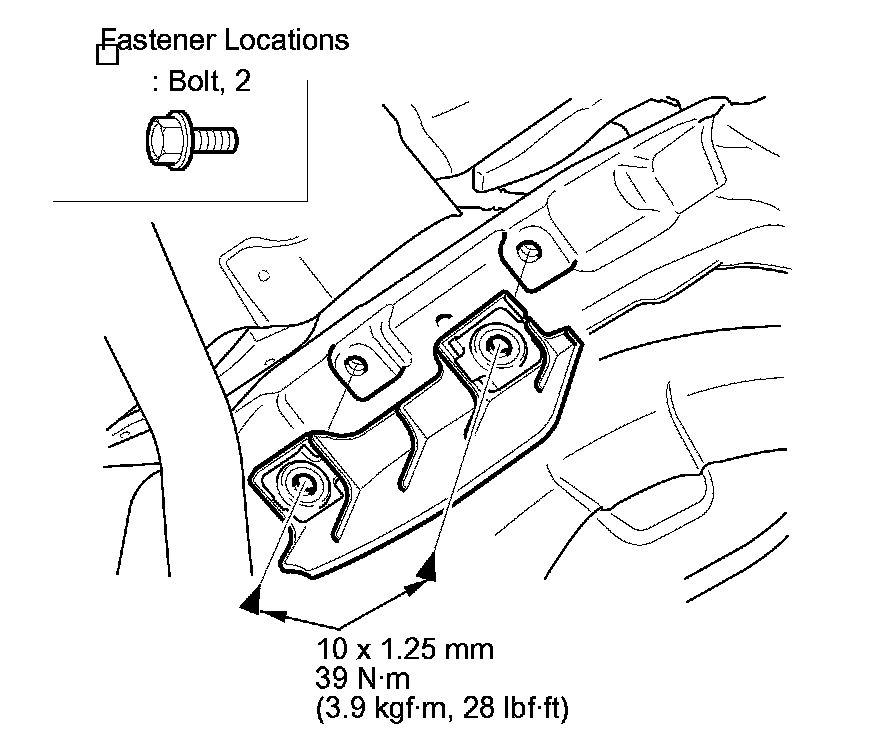 Fastener Locations

: Bolt, 2

10 x 1.25 mm
39 N·m
(3.9 kgf·m, 28 lbf·ft)