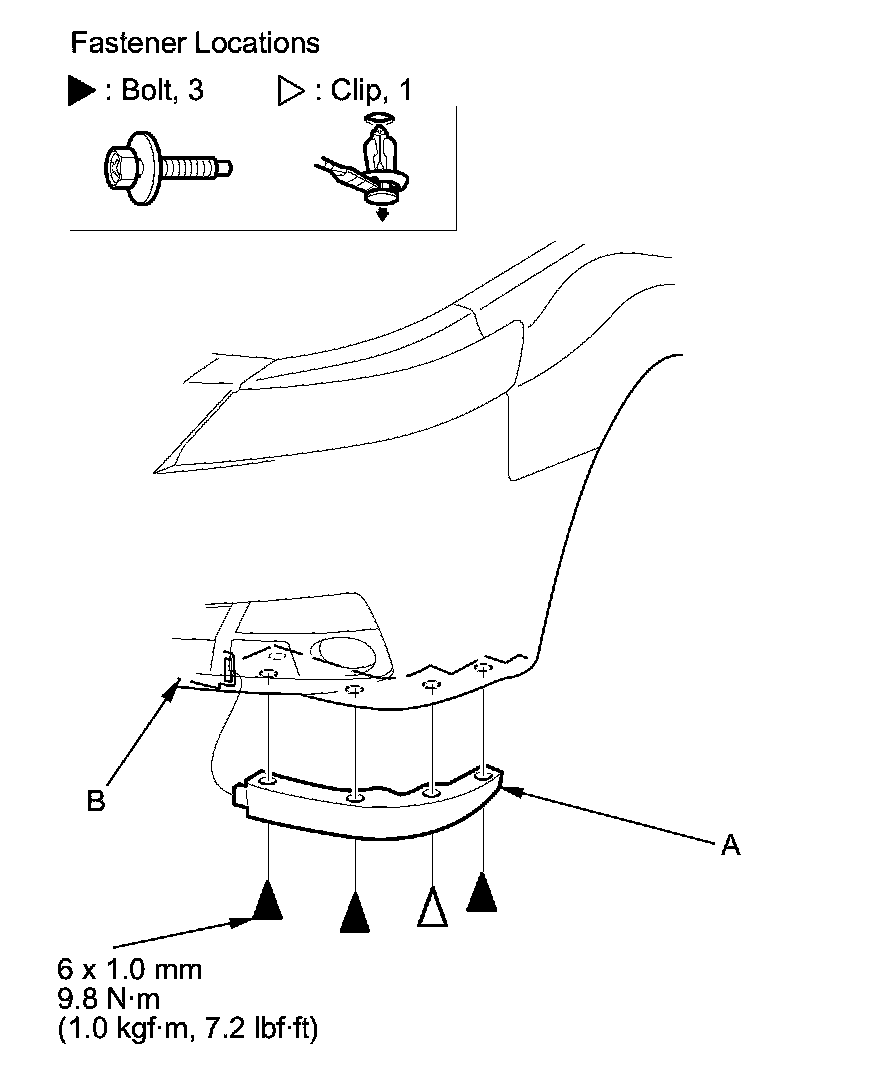 Fastener Locations

▶ : Bolt, 3 ▷ : Clip, 1

B

A

6 x 1.0 mm
9.8 N·m
(1.0 kgf·m, 7.2 lbf·ft)