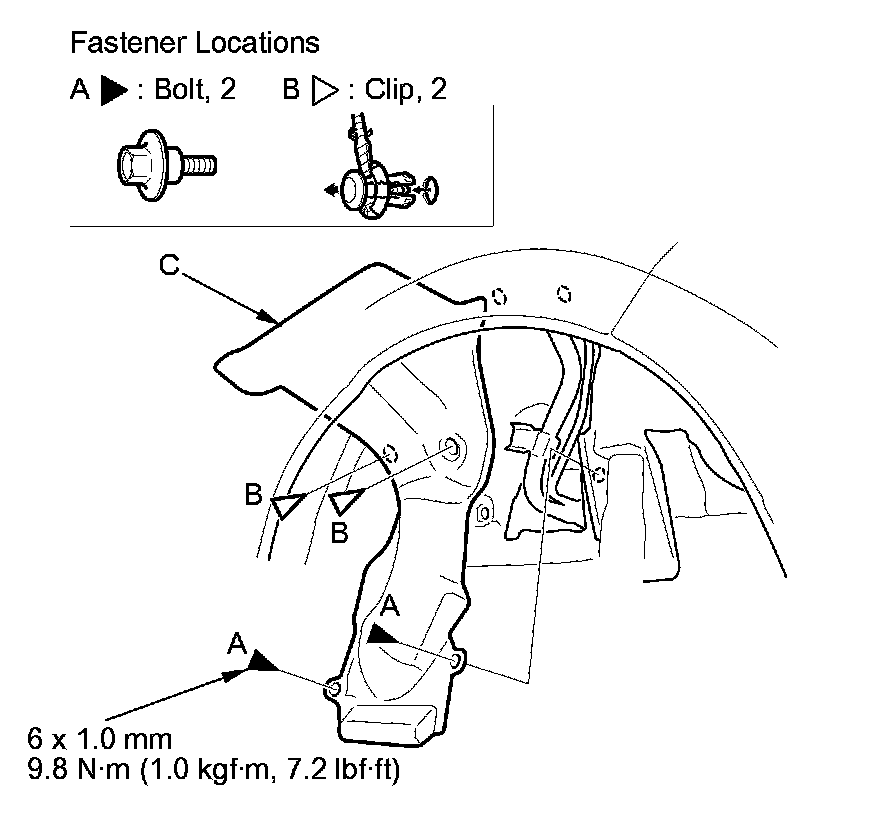 Fastener Locations

A ▶ : Bolt, 2    B ▷ : Clip, 2

C

B

B

A

A

6 x 1.0 mm
9.8 N·m (1.0 kgf·m, 7.2 lbf·ft)