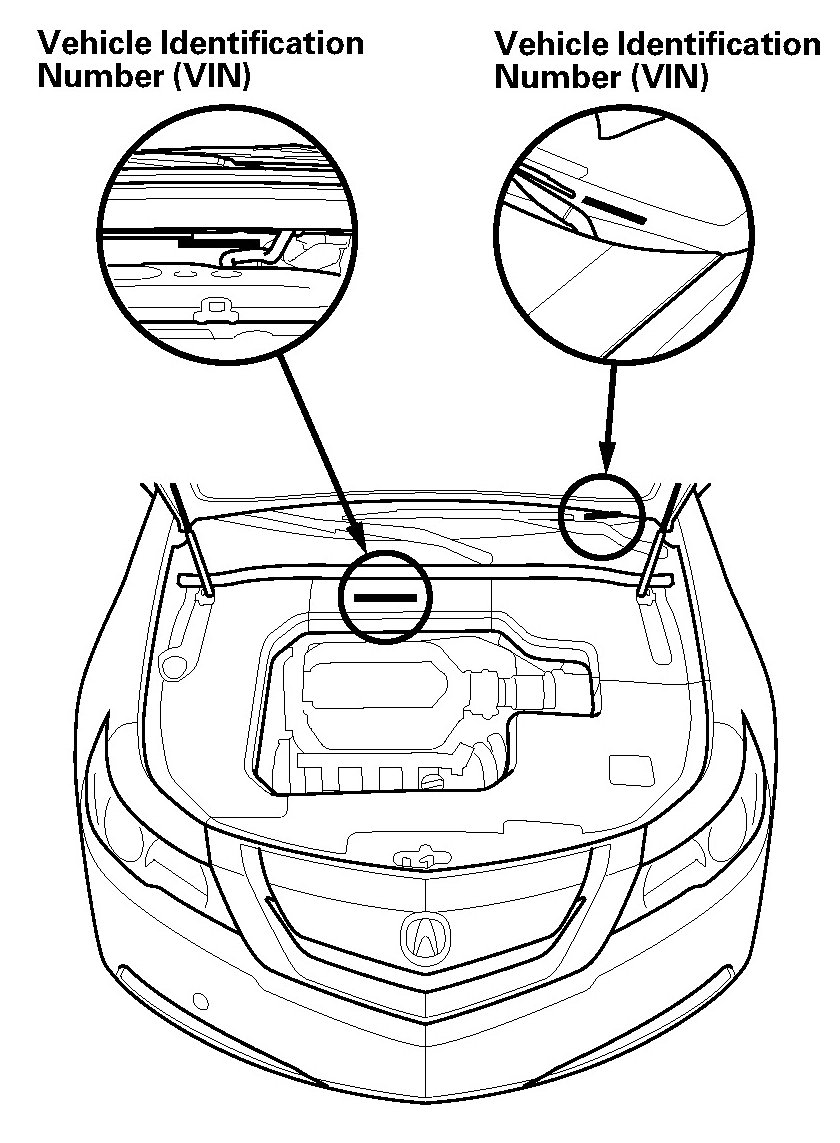 Vehicle Identification Number (VIN)

Vehicle Identification Number (VIN)