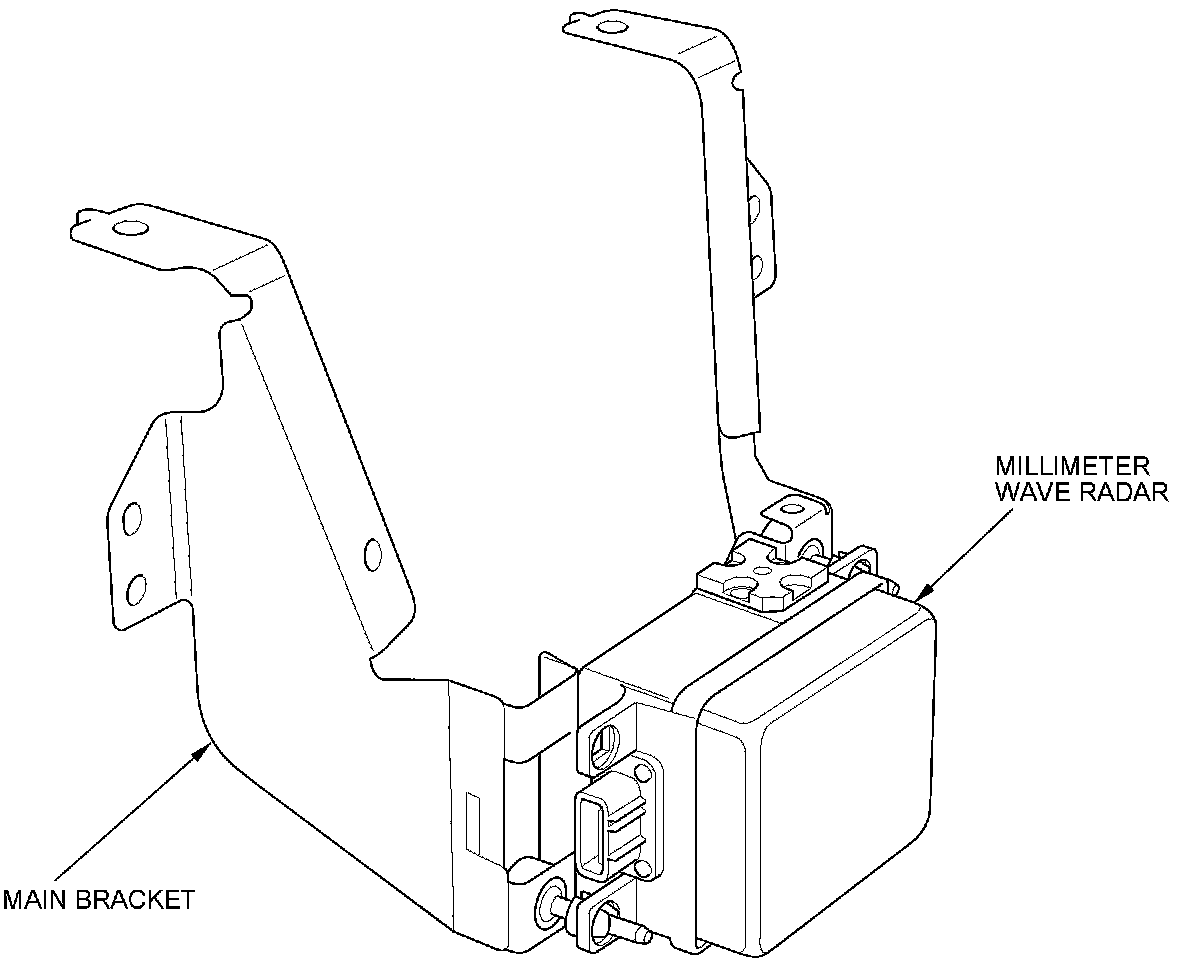 MILLIMETER WAVE RADAR

MAIN BRACKET