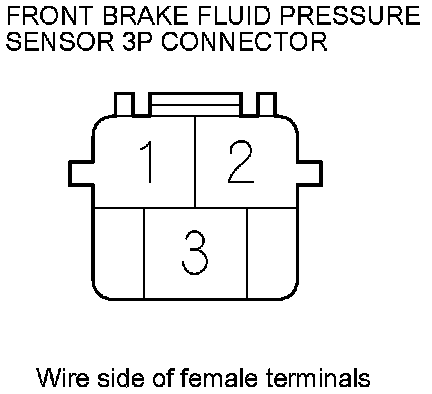 FRONT BRAKE FLUID PRESSURE SENSOR 3P CONNECTOR

1
2
3

Wire side of female terminals