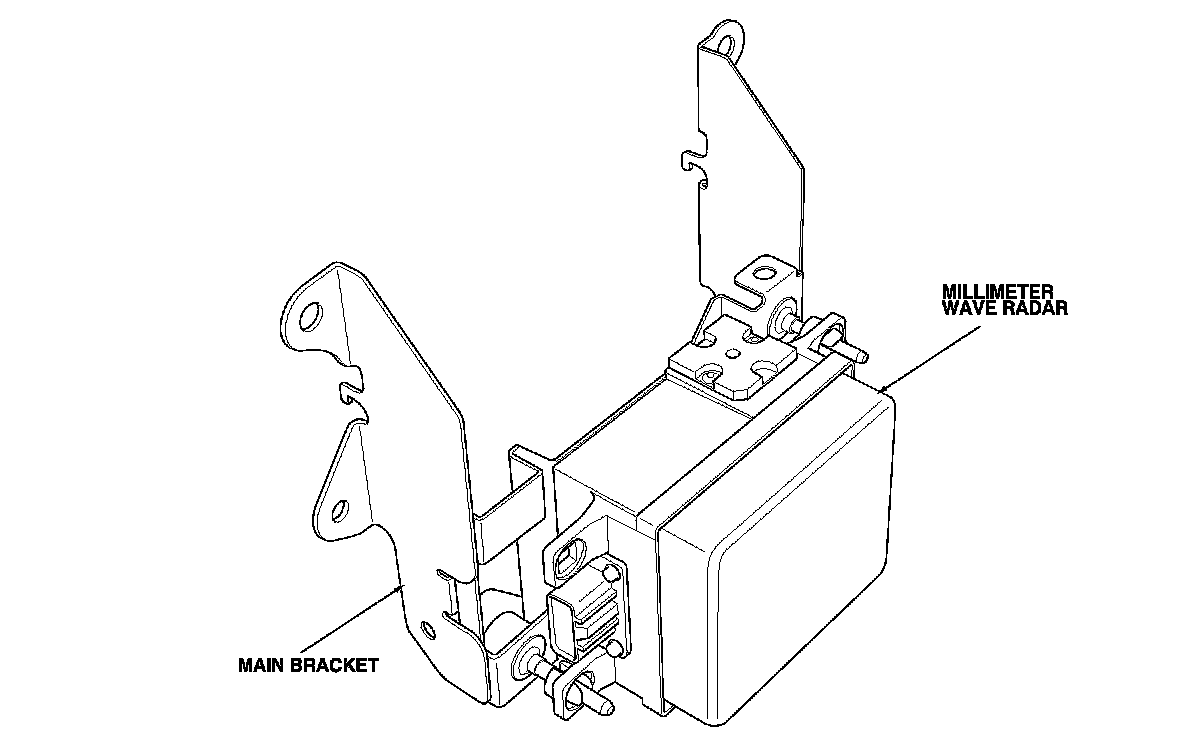 MILLIMETER
WAVE RADAR

MAIN BRACKET