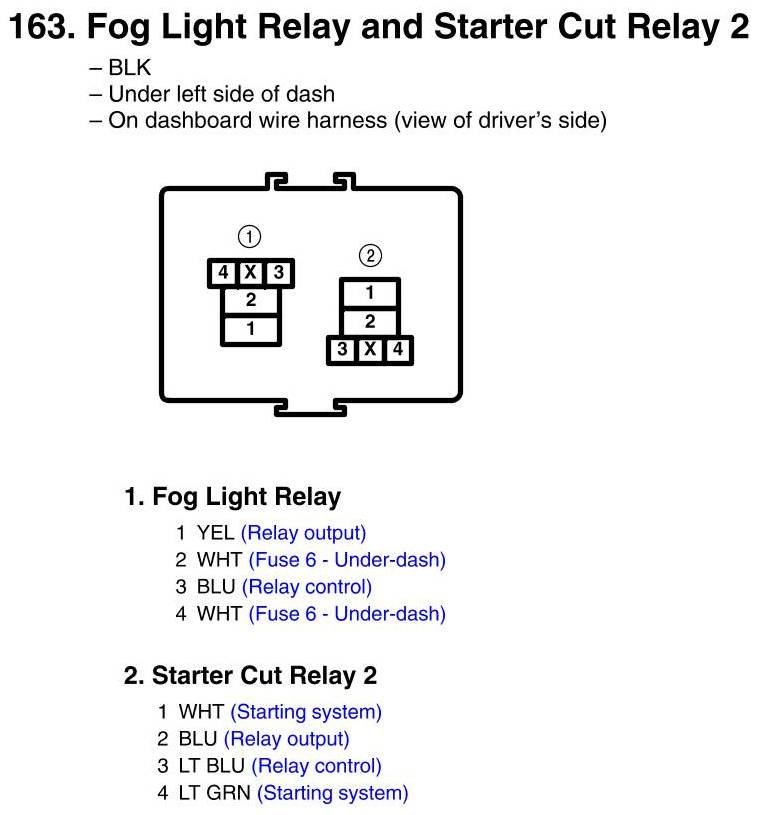 163. Fog Light Relay and Starter Cut Relay 2

– BLK
– Under left side of dash
– On dashboard wire harness (view of driver's side)

①
4 X 3
2
1

②
1
2
3 X 4

1. Fog Light Relay

1 YEL (Relay output)
2 WHT (Fuse 6 - Under-dash)
3 BLU (Relay control)
4 WHT (Fuse 6 - Under-dash)

2. Starter Cut Relay 2

1 WHT (Starting system)
2 BLU (Relay output)
3 LT BLU (Relay control)
4 LT GRN (Starting system)