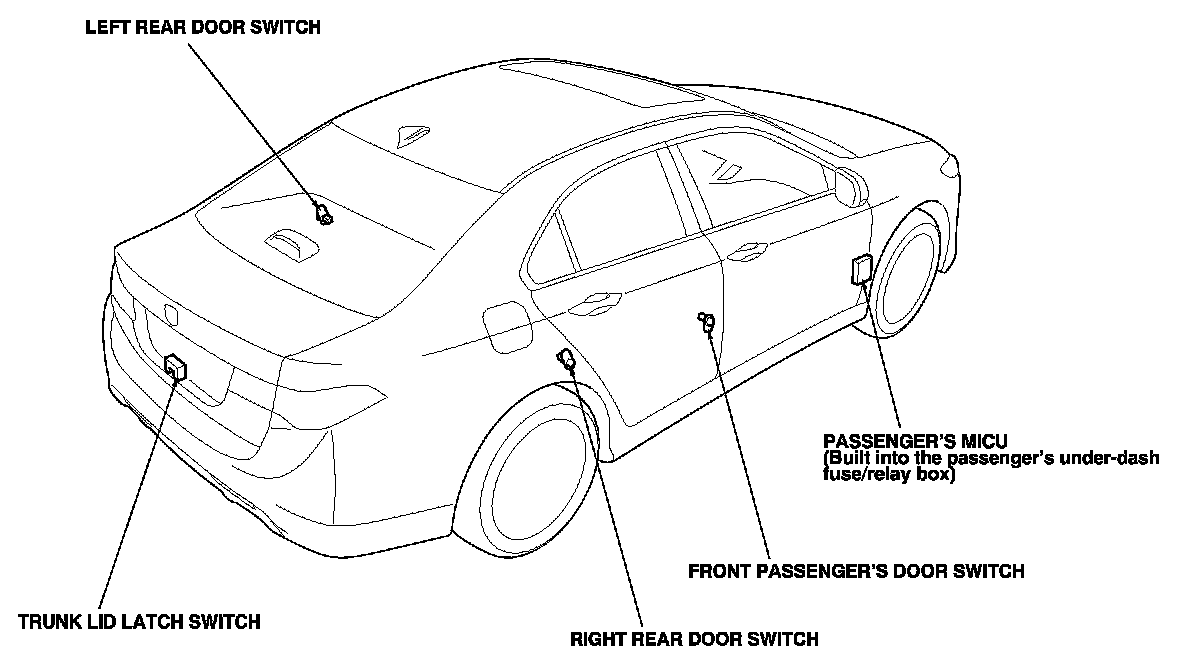 LEFT REAR DOOR SWITCH

PASSENGER'S MICU
(Built into the passenger's under-dash fuse/relay box)

FRONT PASSENGER'S DOOR SWITCH

TRUNK LID LATCH SWITCH

RIGHT REAR DOOR SWITCH