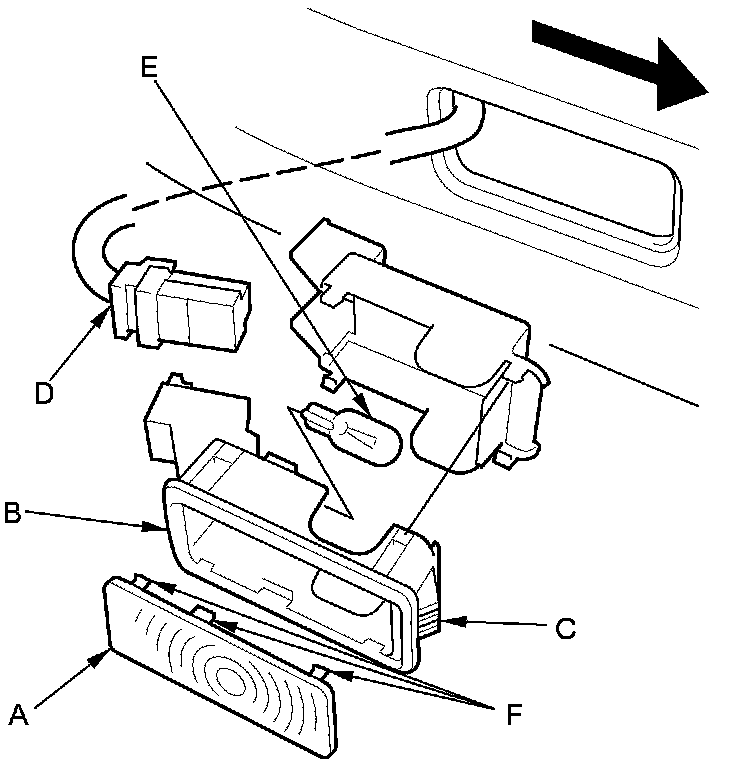 E
D
B
C
A
F