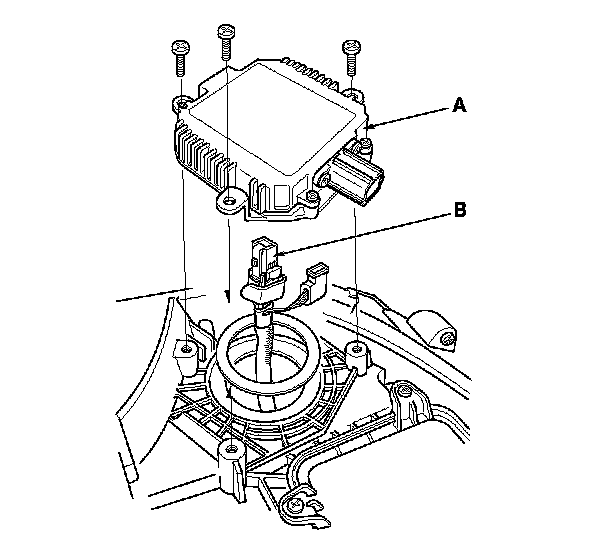 A

B