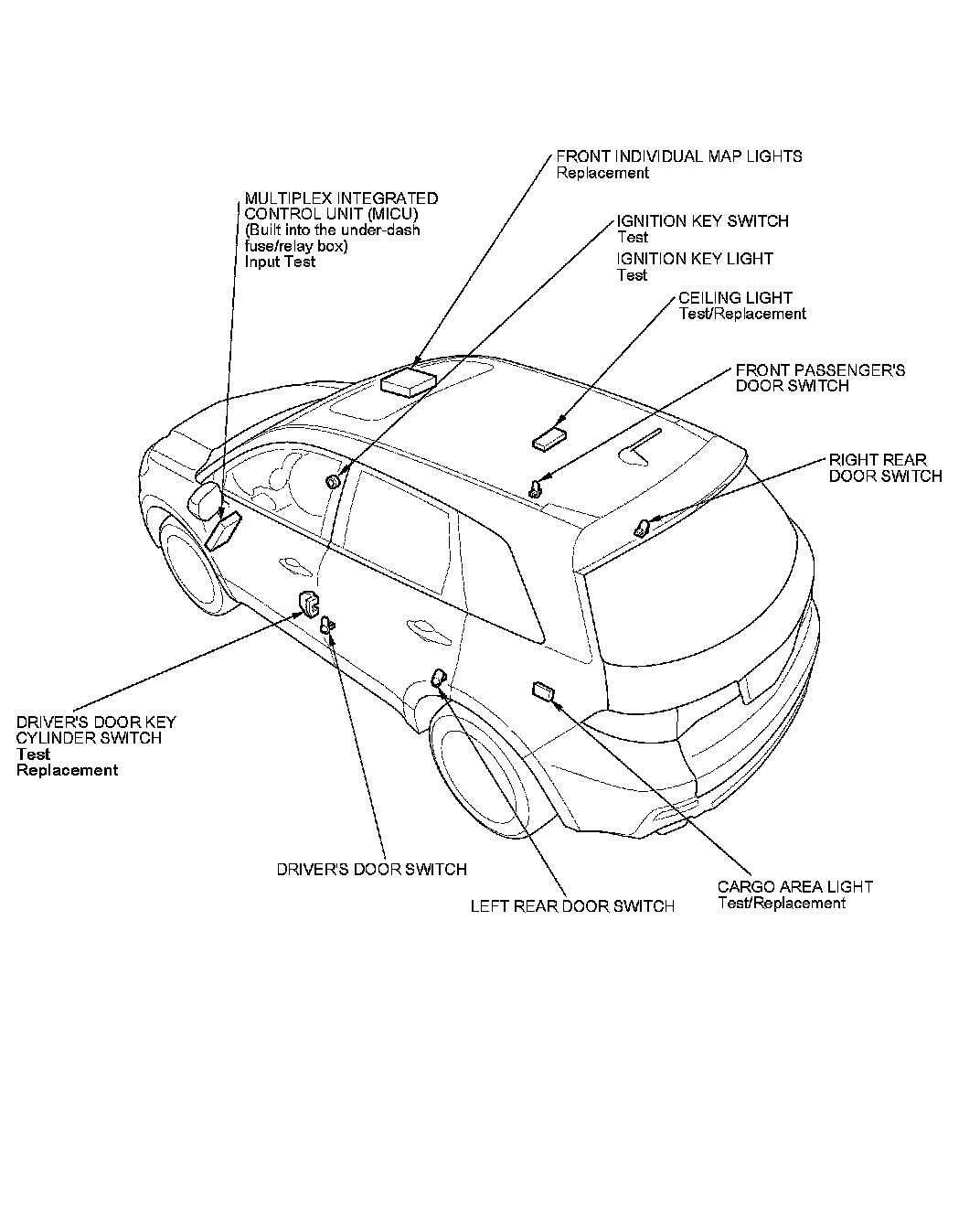 FRONT INDIVIDUAL MAP LIGHTS
Replacement

MULTIPLEX INTEGRATED CONTROL UNIT (MICU)
(Built into the under-dash fuse/relay box)
Input Test

IGNITION KEY SWITCH
Test

IGNITION KEY LIGHT
Test

CEILING LIGHT
Test/Replacement

FRONT PASSENGER'S DOOR SWITCH

RIGHT REAR DOOR SWITCH

DRIVER'S DOOR KEY CYLINDER SWITCH
Test
Replacement

DRIVER'S DOOR SWITCH

LEFT REAR DOOR SWITCH

CARGO AREA LIGHT
Test/Replacement