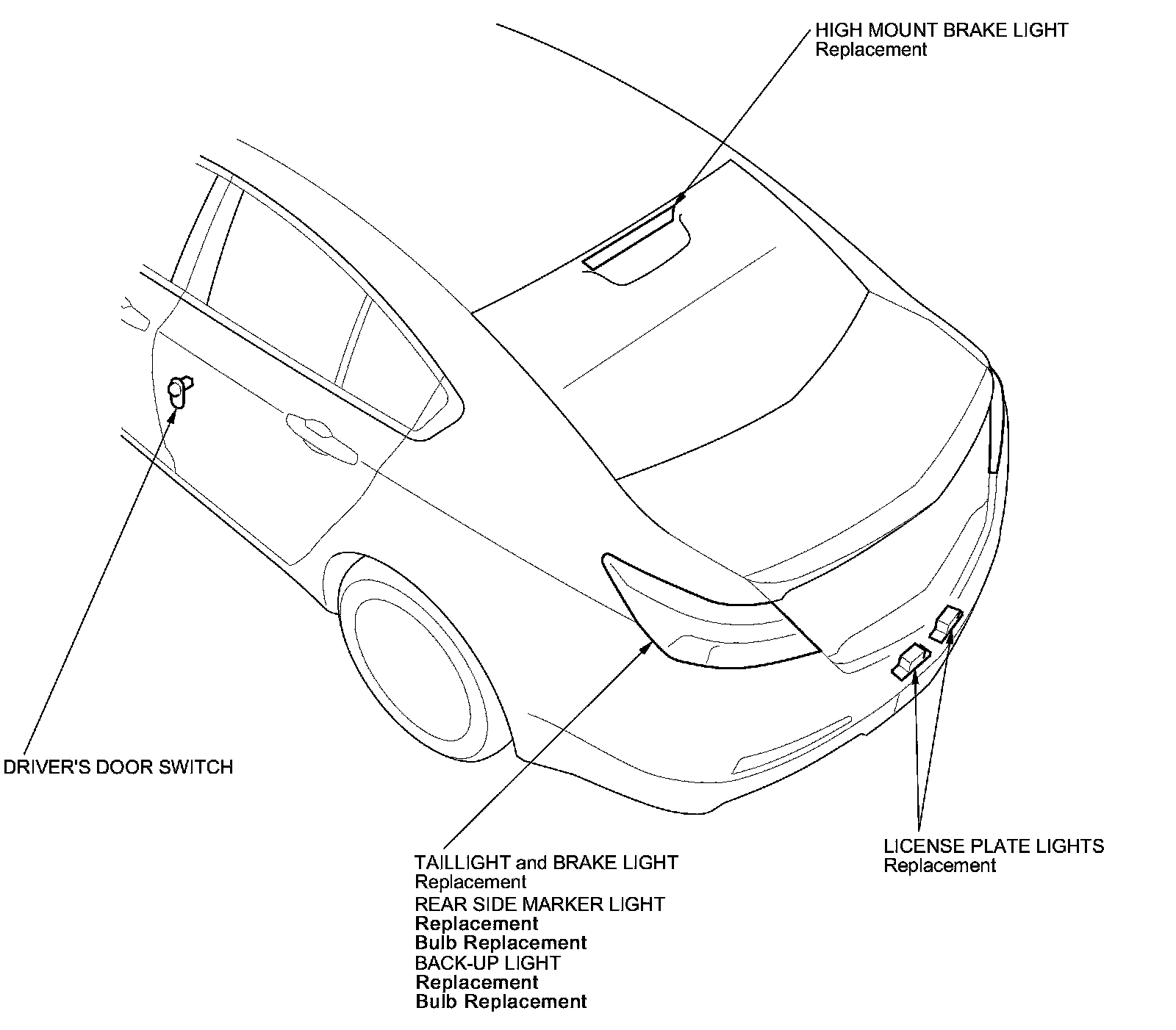 HIGH MOUNT BRAKE LIGHT
Replacement

DRIVER'S DOOR SWITCH

TAILLIGHT and BRAKE LIGHT
Replacement
REAR SIDE MARKER LIGHT
Replacement
Bulb Replacement
BACK-UP LIGHT
Replacement
Bulb Replacement

LICENSE PLATE LIGHTS
Replacement