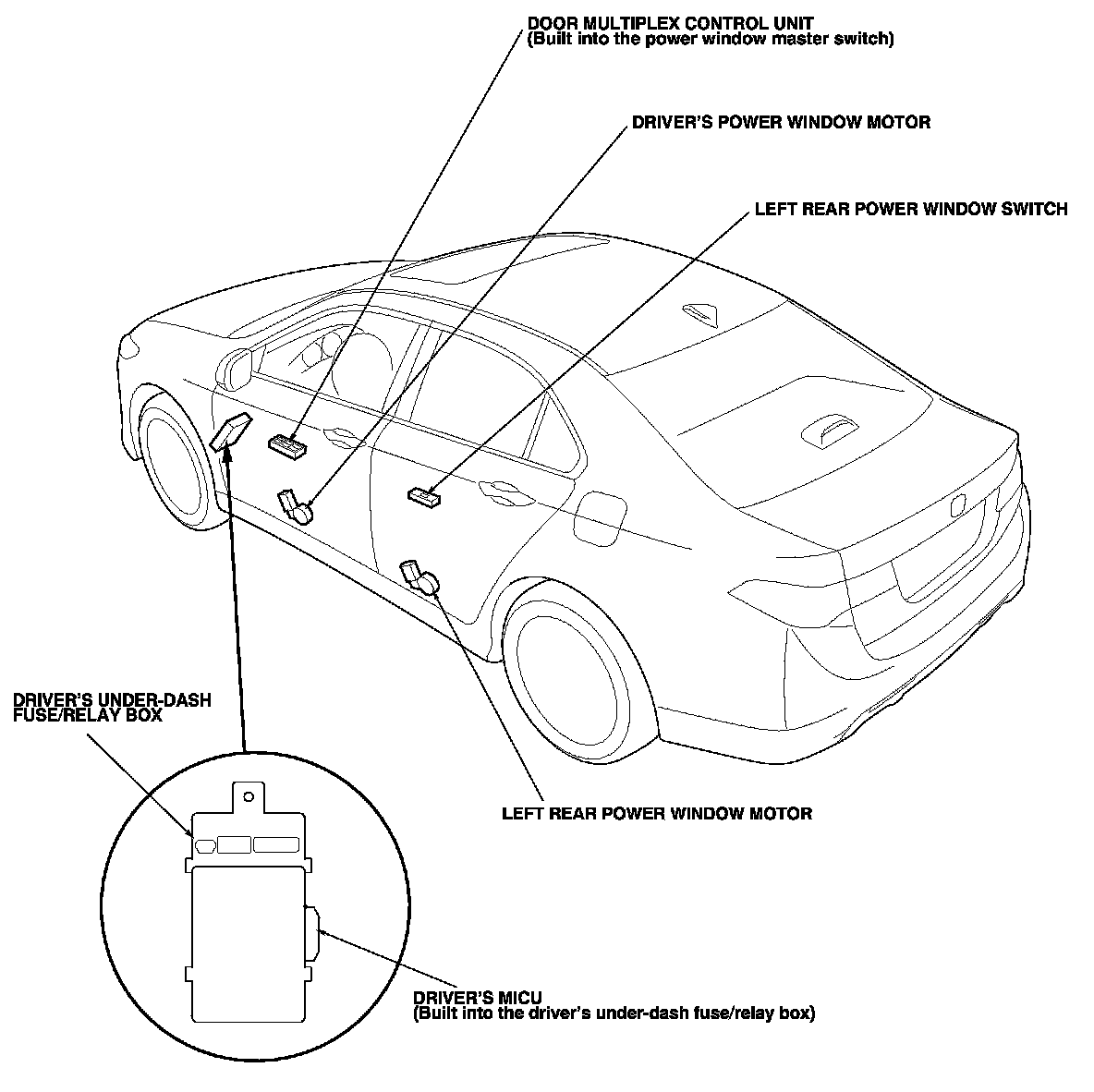 DOOR MULTIPLEX CONTROL UNIT
(Built into the power window master switch)

DRIVER'S POWER WINDOW MOTOR

LEFT REAR POWER WINDOW SWITCH

DRIVER'S UNDER-DASH FUSE/RELAY BOX

LEFT REAR POWER WINDOW MOTOR

DRIVER'S MICU
(Built into the driver's under-dash fuse/relay box)