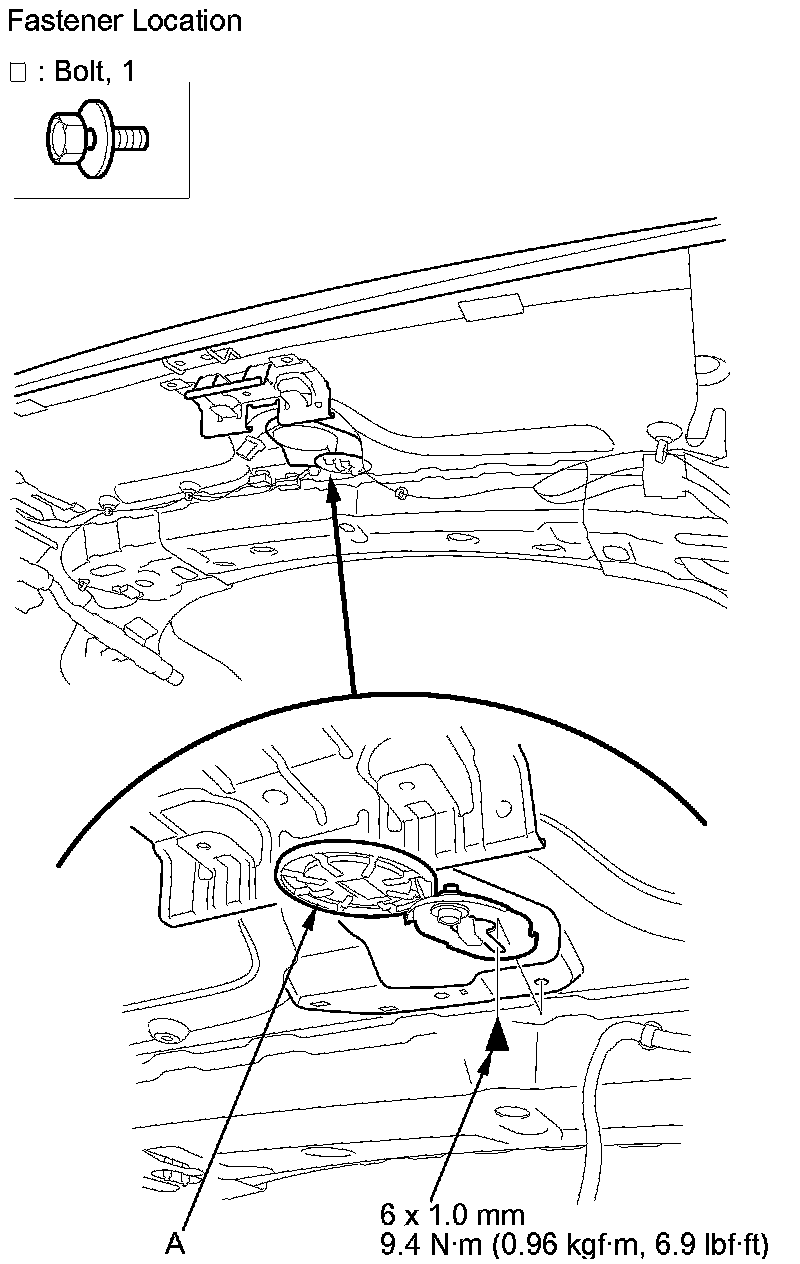 Fastener Location

□ : Bolt, 1

A

6 x 1.0 mm
9.4 N·m (0.96 kgf·m, 6.9 lbf·ft)