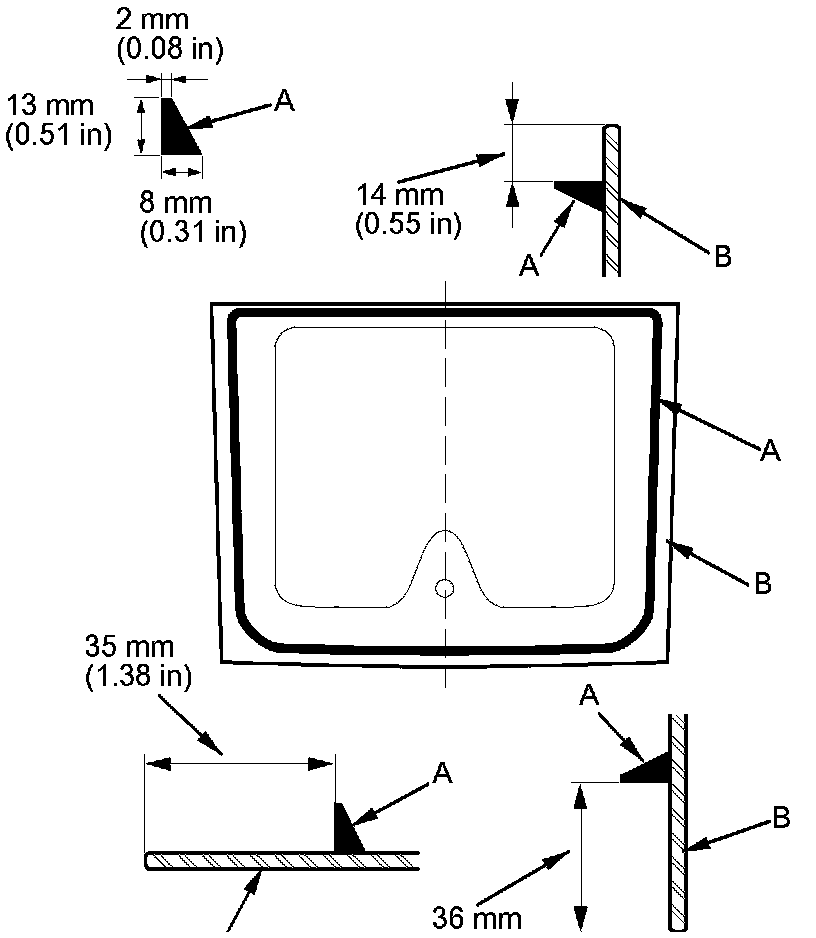 2 mm
(0.08 in)

13 mm
(0.51 in)

A

8 mm
(0.31 in)

14 mm
(0.55 in)

A

B

A

B

35 mm
(1.38 in)

A

A

B

36 mm