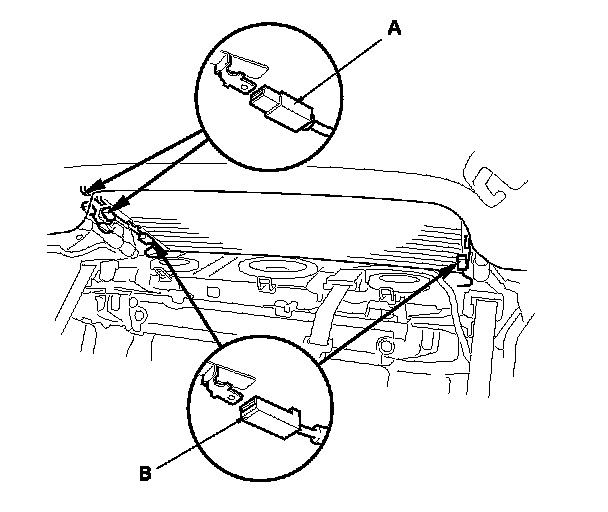 A

B