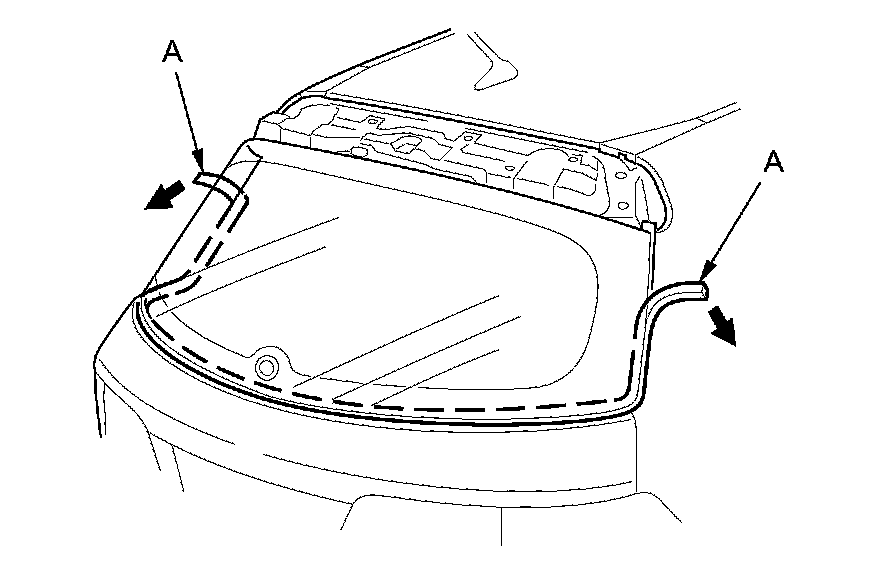 A
A