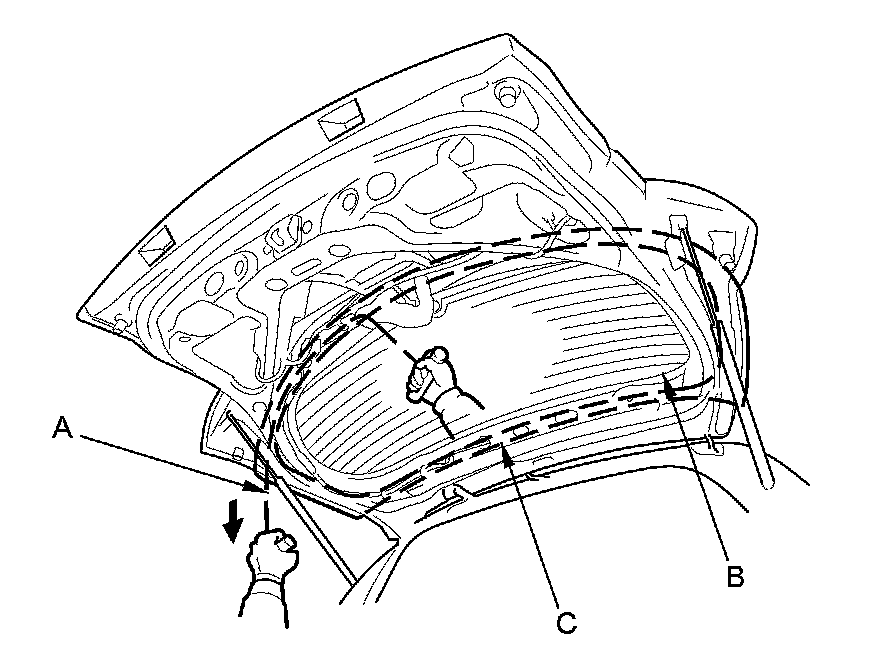 A
B
C