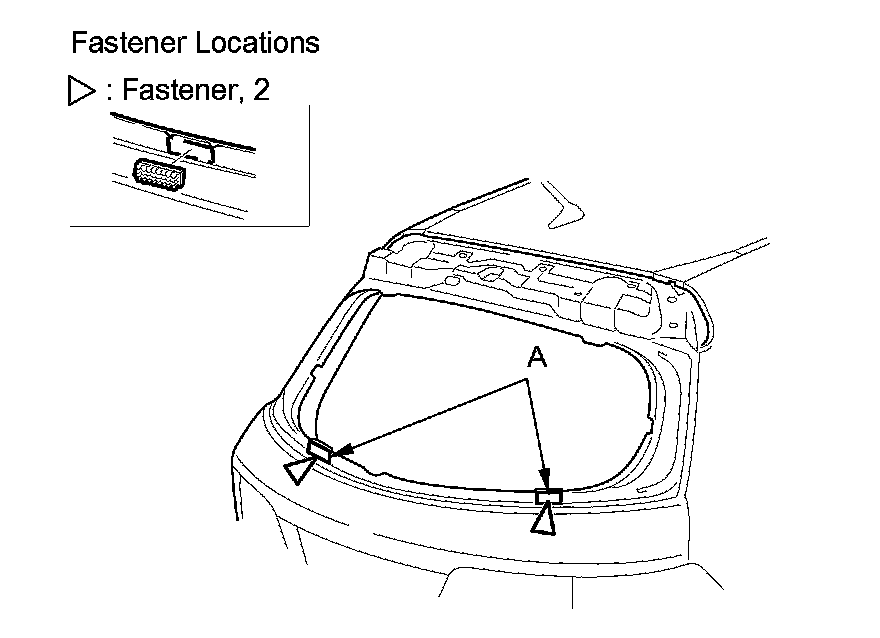 Fastener Locations

▷ : Fastener, 2

A