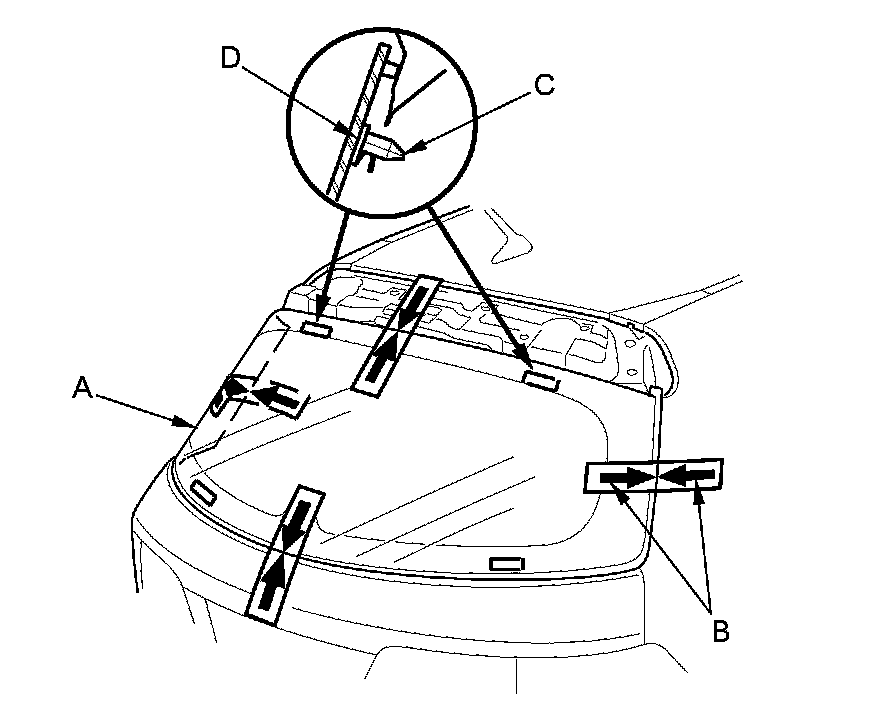 D
C
A
B