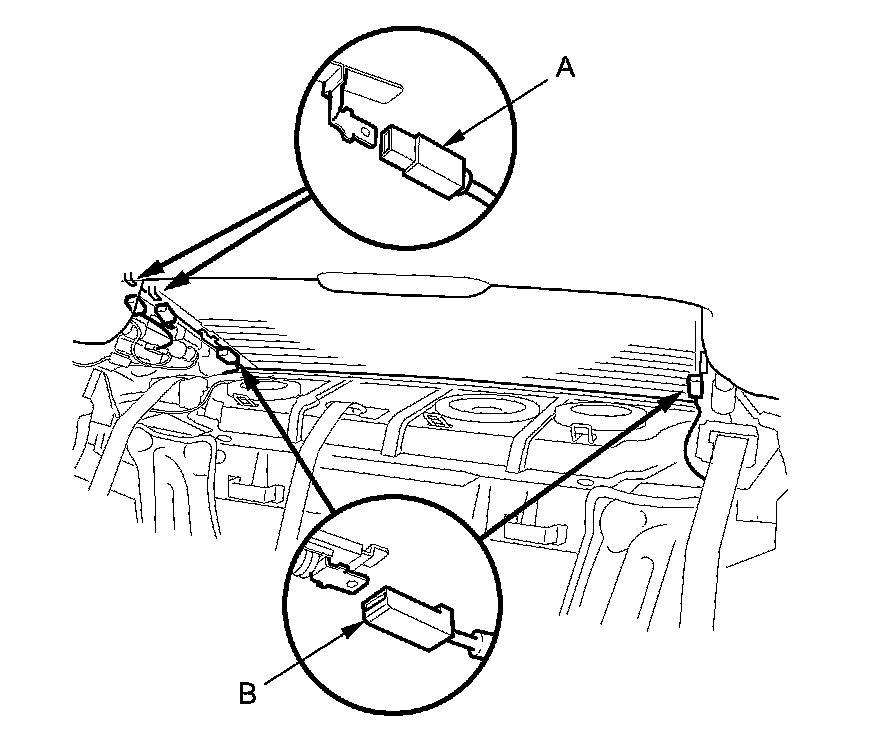 A

B