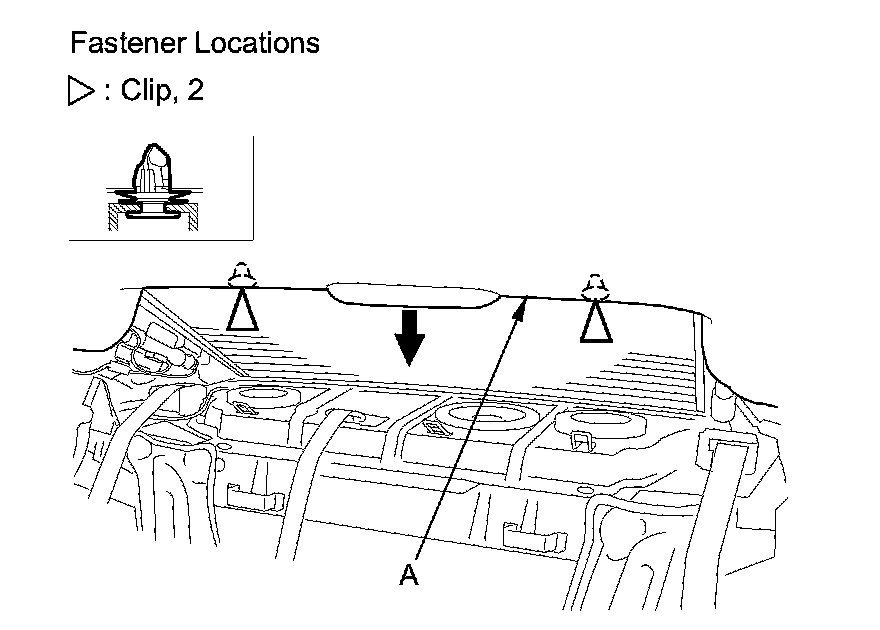 Fastener Locations

▷ : Clip, 2

A