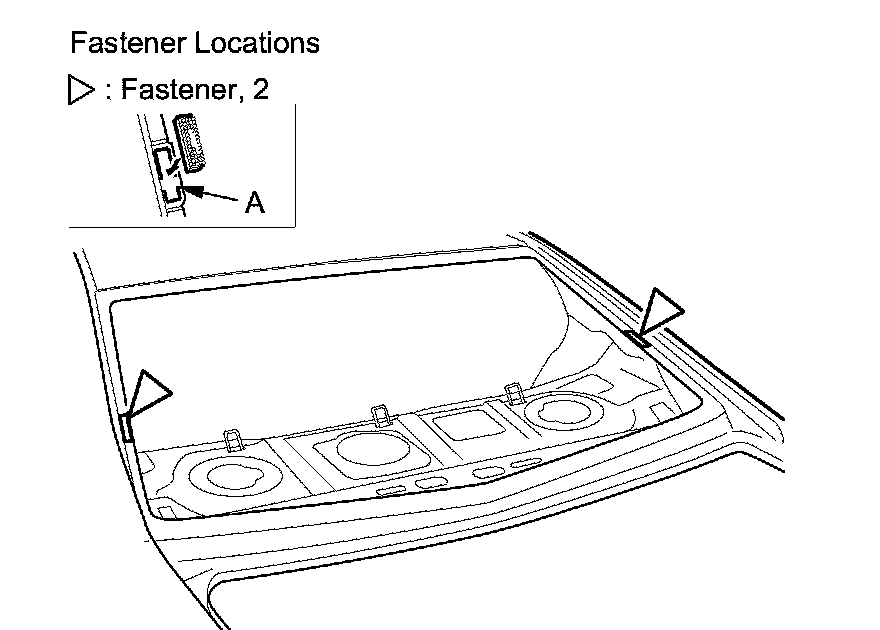 Fastener Locations

▷ : Fastener, 2

A