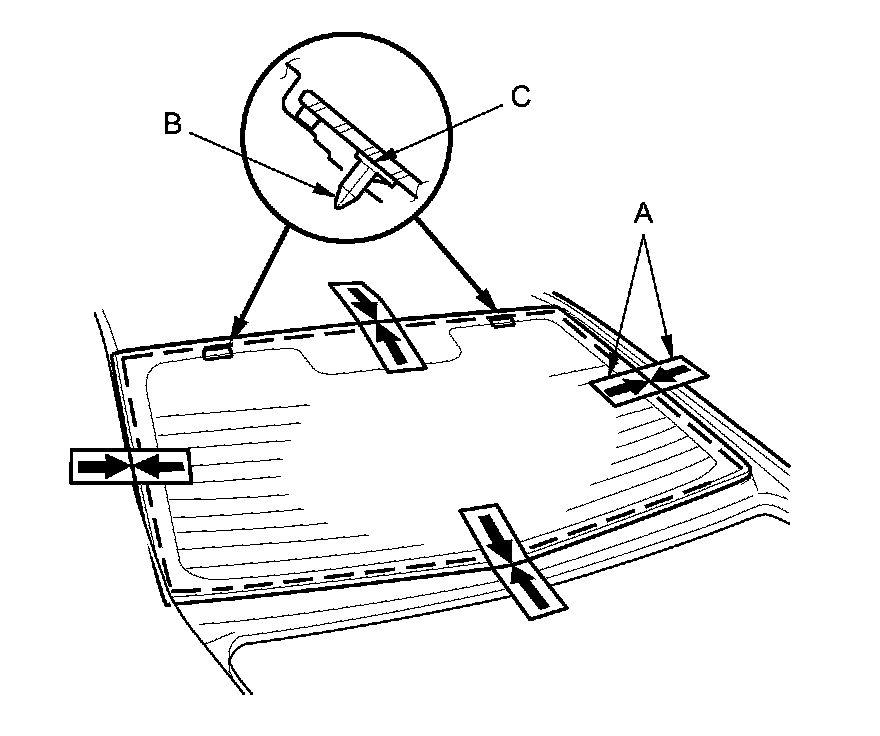 B
C
A