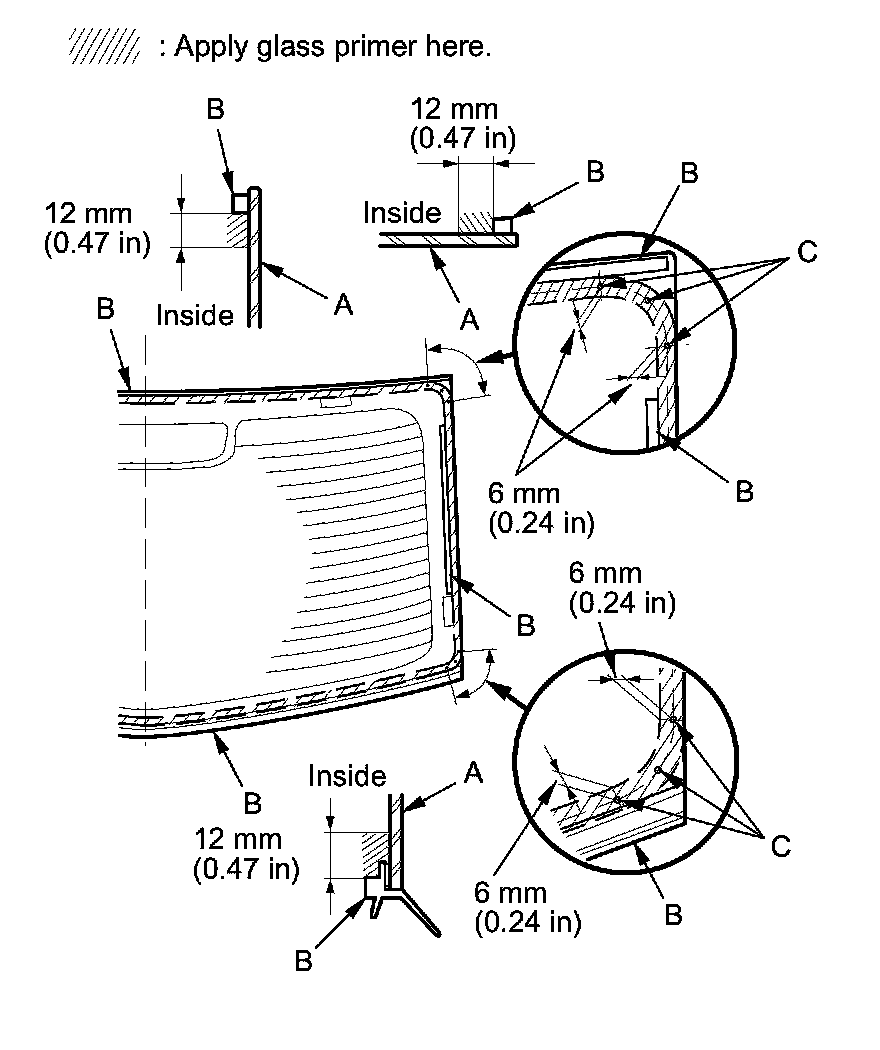 : Apply glass primer here.

B
12 mm
(0.47 in)
Inside
A

12 mm
(0.47 in)
B
Inside
A

B
C

B
6 mm
(0.24 in)

B

B

6 mm
(0.24 in)
C
6 mm
(0.24 in)
B

B
Inside
A
12 mm
(0.47 in)
B