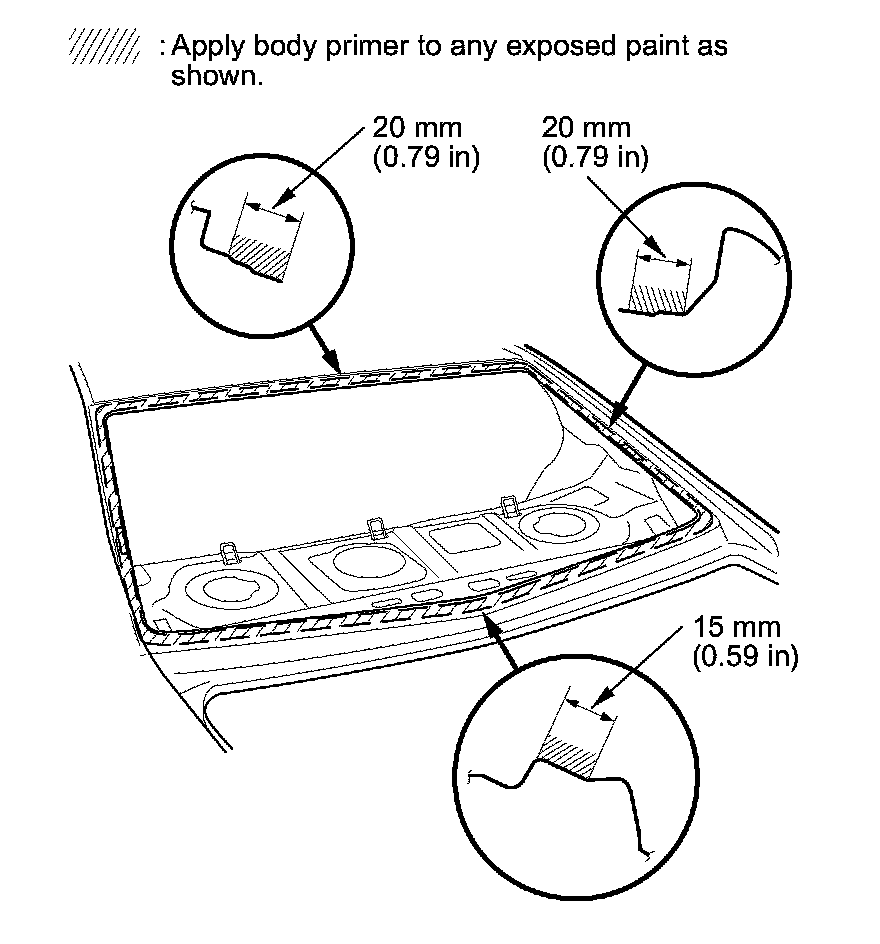 : Apply body primer to any exposed paint as shown.

20 mm
(0.79 in)

20 mm
(0.79 in)

15 mm
(0.59 in)