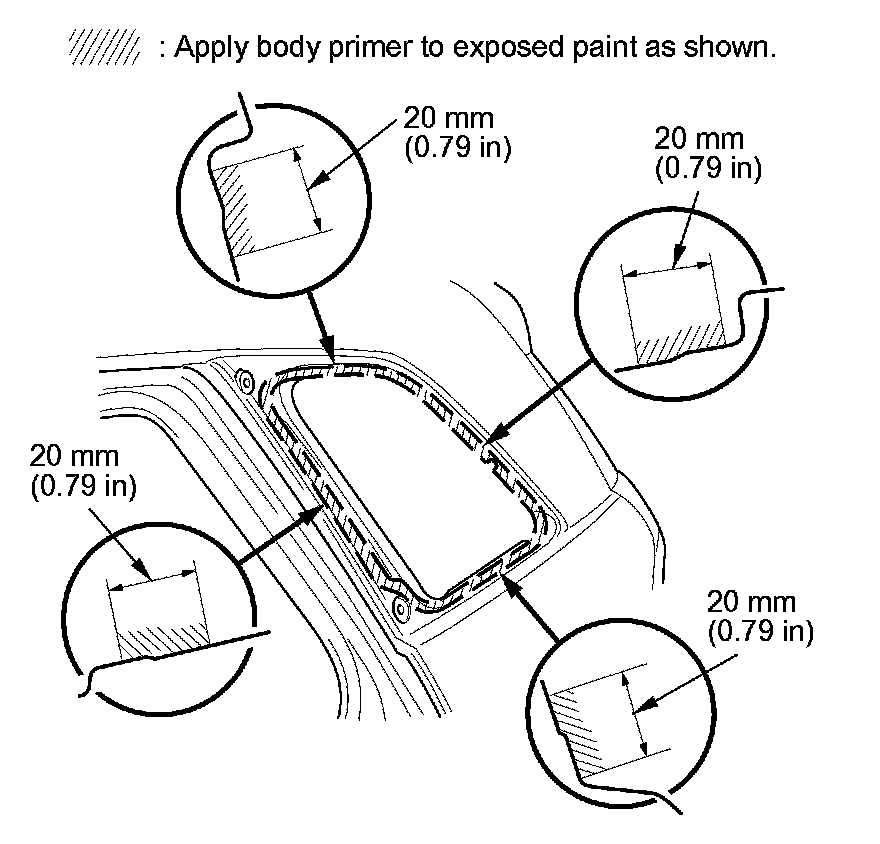 : Apply body primer to exposed paint as shown.

20 mm
(0.79 in)

20 mm
(0.79 in)

20 mm
(0.79 in)

20 mm
(0.79 in)