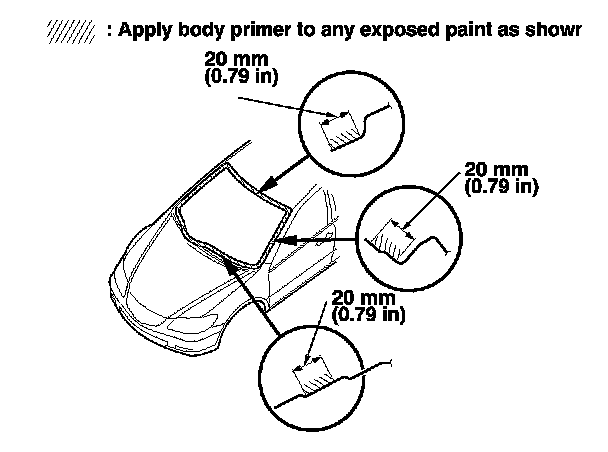 : Apply body primer to any exposed paint as showr

20 mm
(0.79 in)

20 mm
(0.79 in)

20 mm
(0.79 in)