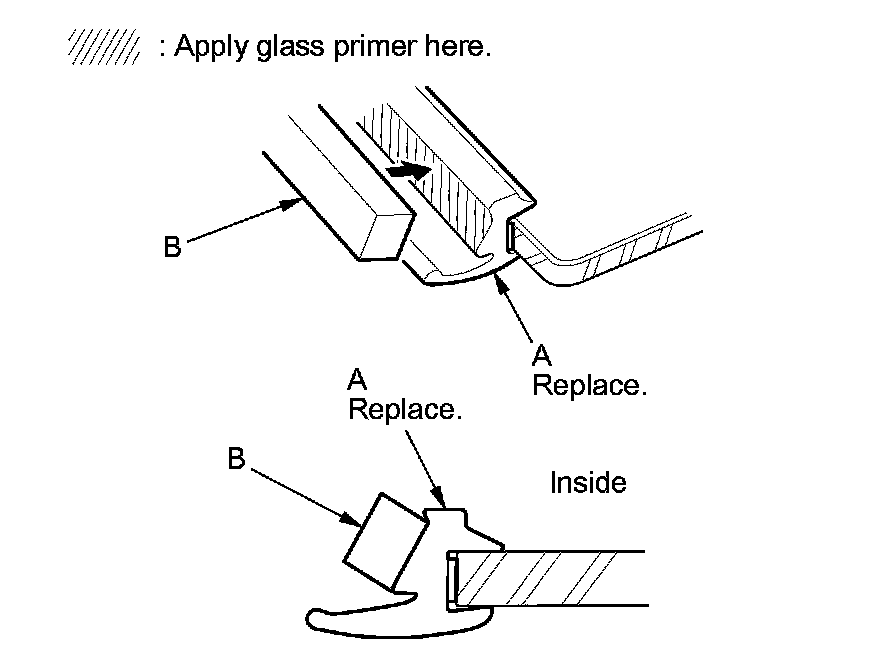 : Apply glass primer here.

B

A
Replace.

A
Replace.

B

Inside