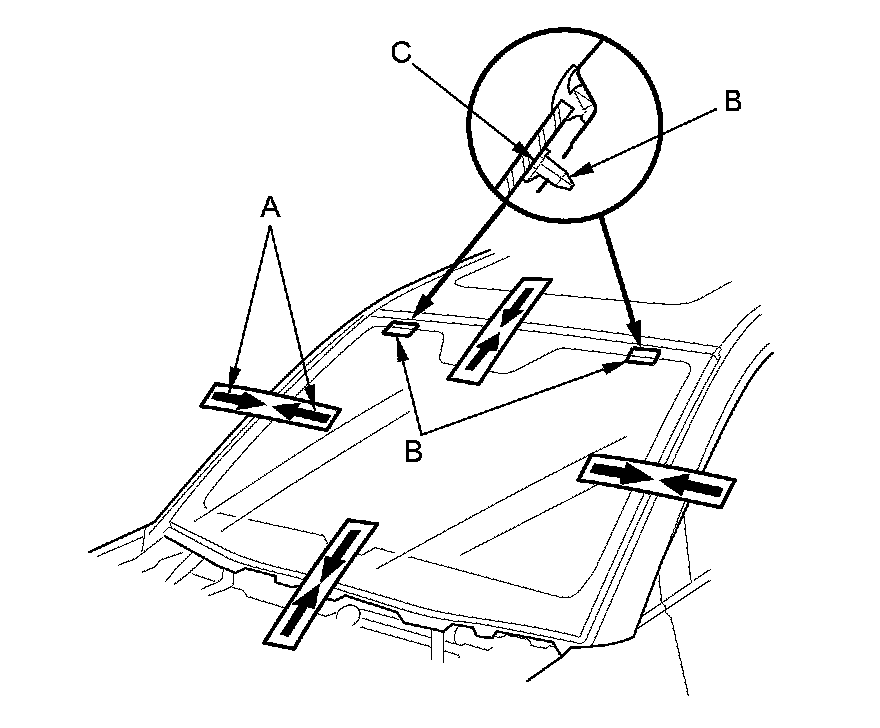 C
B
A
B