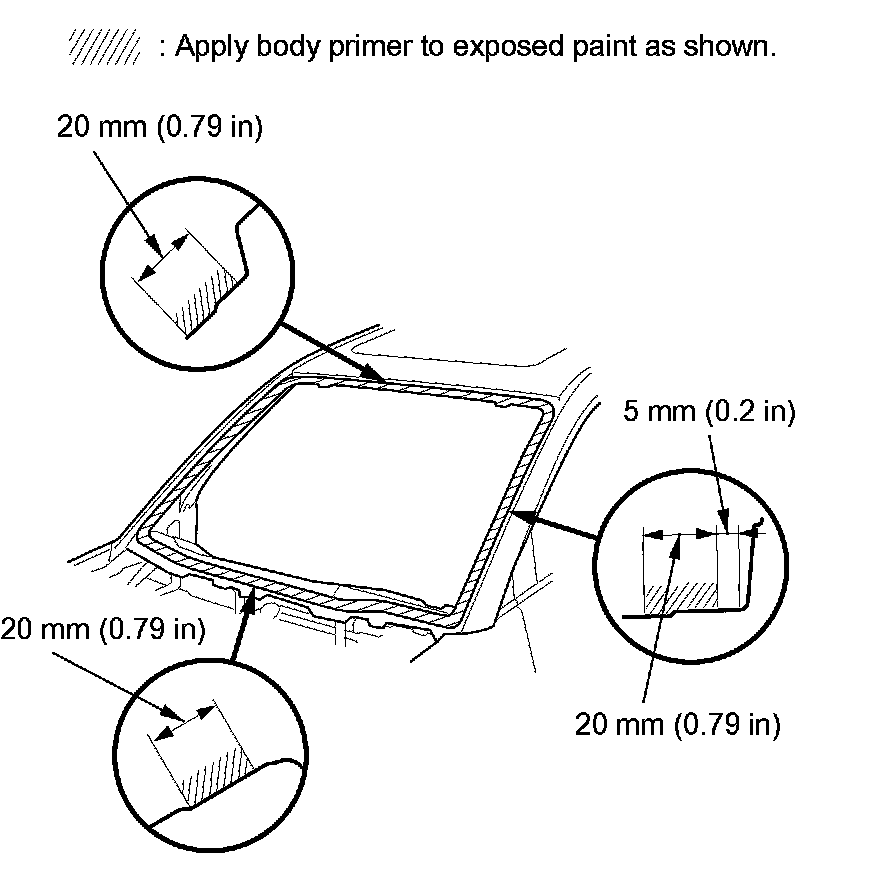 : Apply body primer to exposed paint as shown.

20 mm (0.79 in)

5 mm (0.2 in)

20 mm (0.79 in)

20 mm (0.79 in)