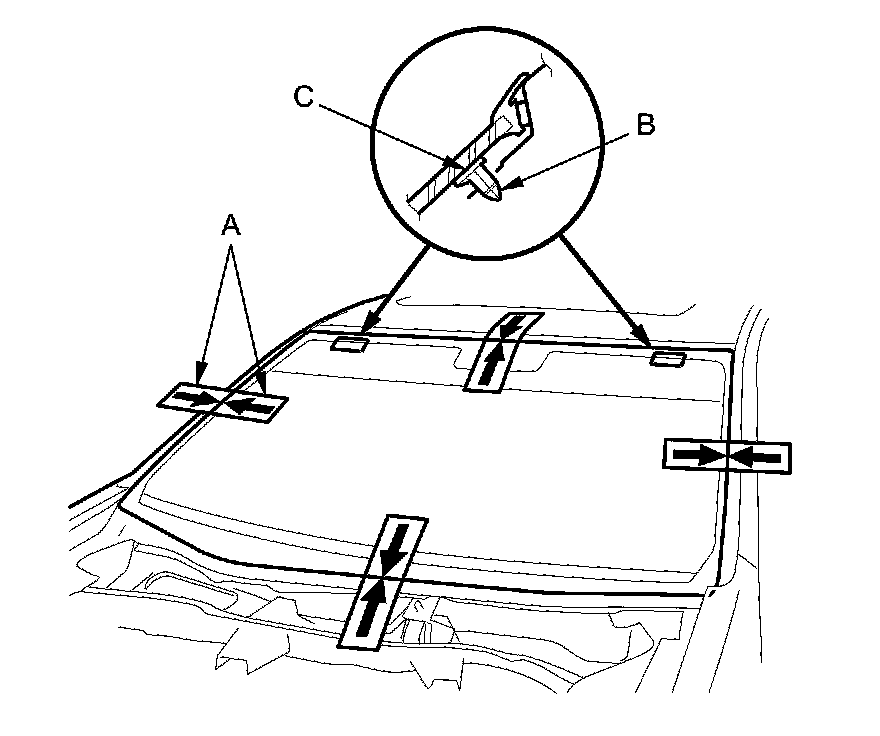 C

B

A