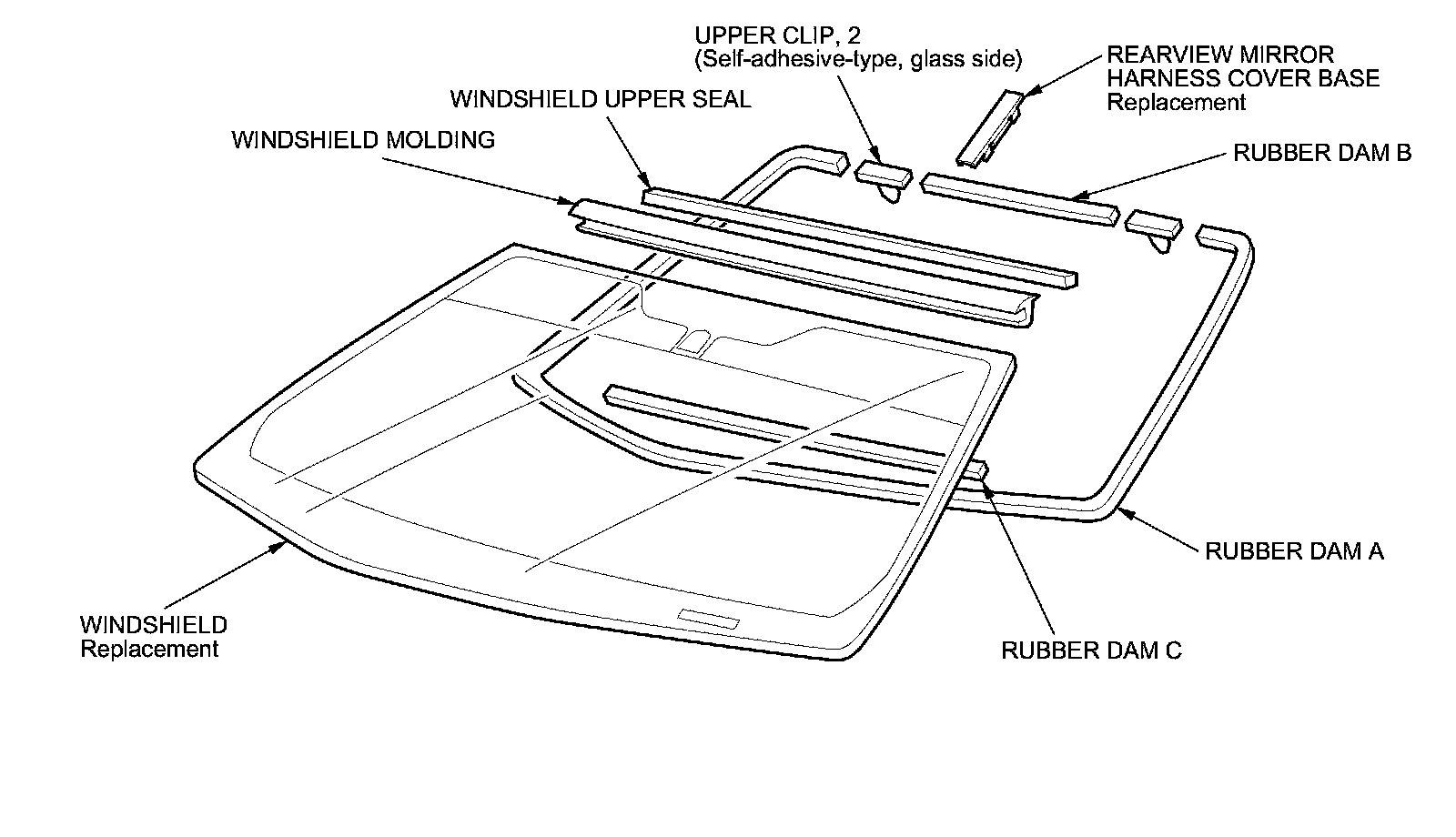 UPPER CLIP, 2
(Self-adhesive-type, glass side)

REARVIEW MIRROR
HARNESS COVER BASE
Replacement

WINDSHIELD UPPER SEAL

WINDSHIELD MOLDING

RUBBER DAM B

RUBBER DAM A

RUBBER DAM C

WINDSHIELD
Replacement