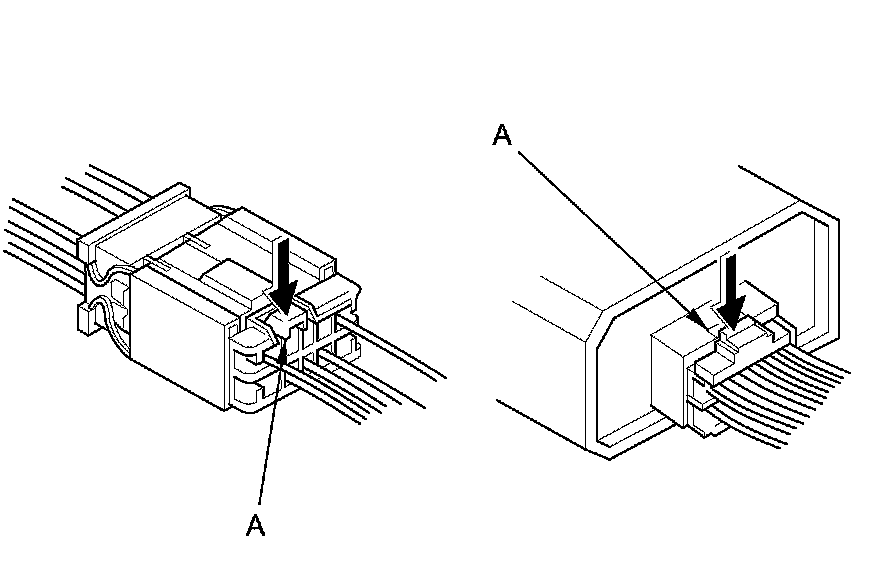 A

A