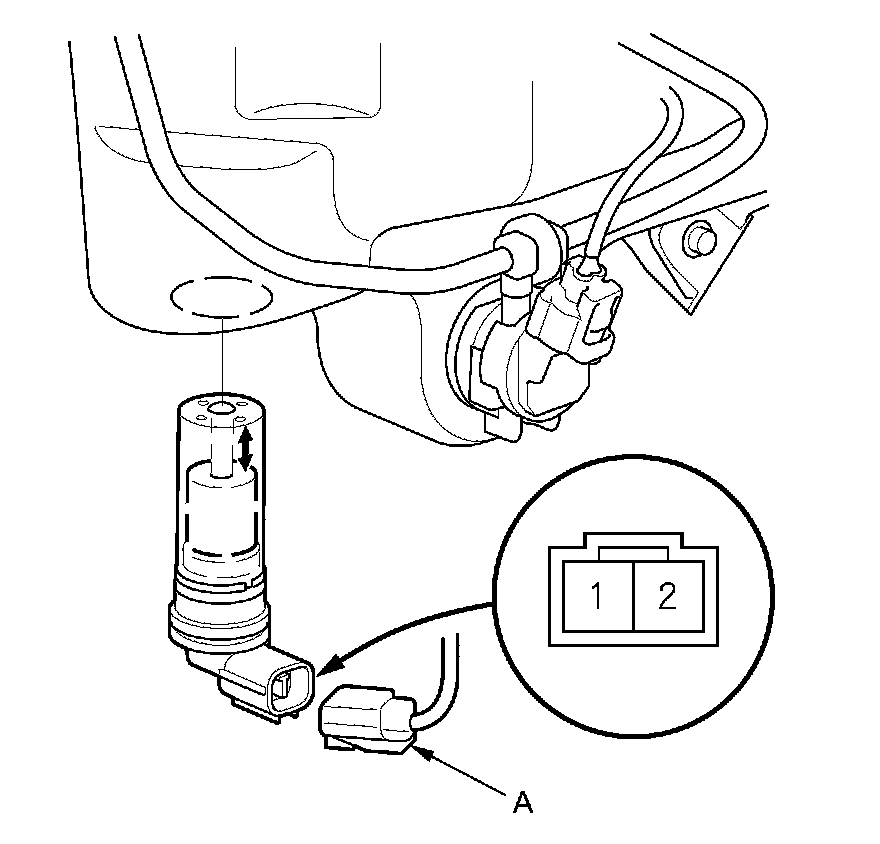 1
2
A