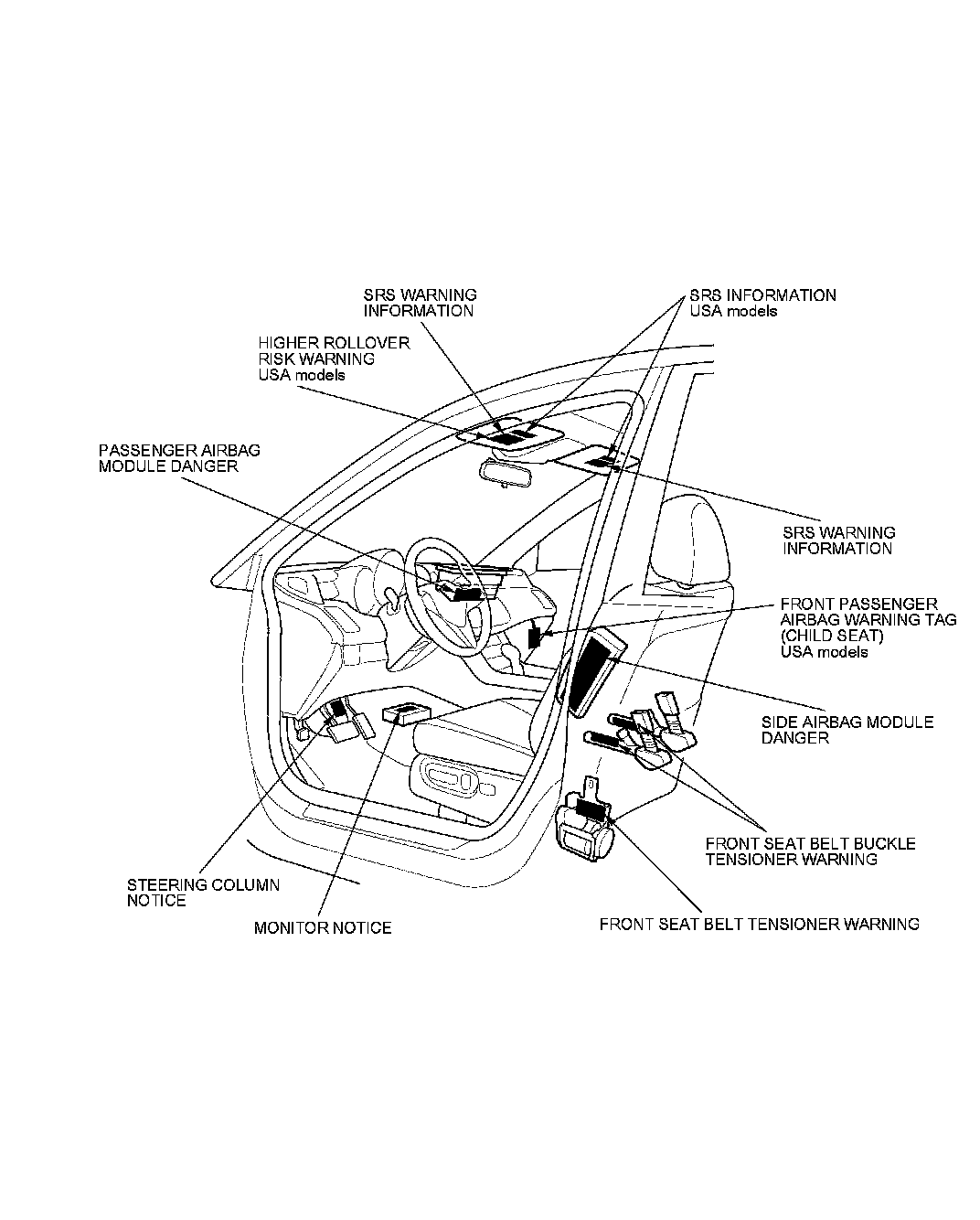 SRS WARNING INFORMATION

SRS INFORMATION
USA models

HIGHER ROLLOVER RISK WARNING
USA models

PASSENGER AIRBAG MODULE DANGER

SRS WARNING INFORMATION

FRONT PASSENGER AIRBAG WARNING TAG (CHILD SEAT)
USA models

SIDE AIRBAG MODULE DANGER

FRONT SEAT BELT BUCKLE TENSIONER WARNING

STEERING COLUMN NOTICE

MONITOR NOTICE

FRONT SEAT BELT TENSIONER WARNING